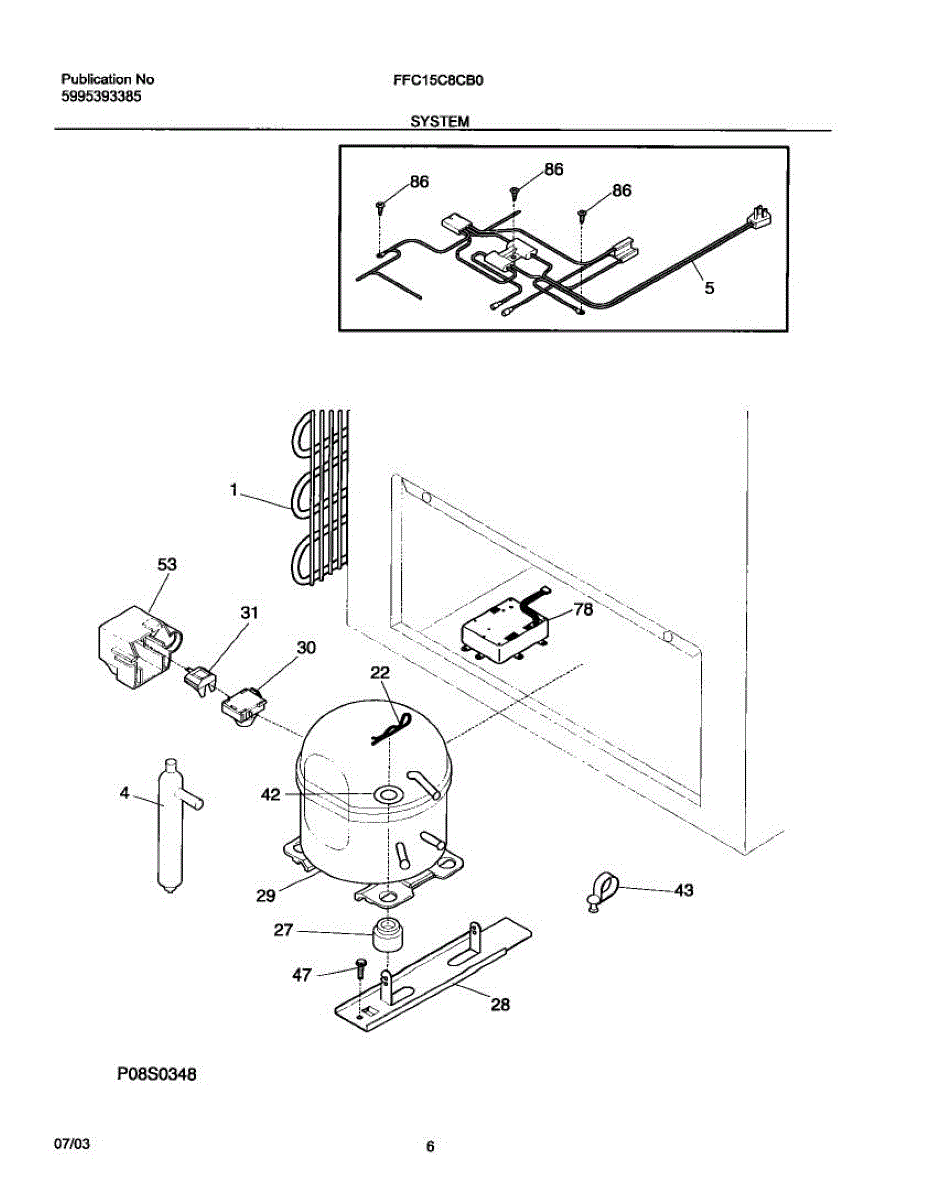 Publication No
5995393385

FFC15C8CB0

SYSTEM

86
86
86
5

1
53
31
30
22
78
4
42
29
43
27
47
28

P08S0348

07/03

6