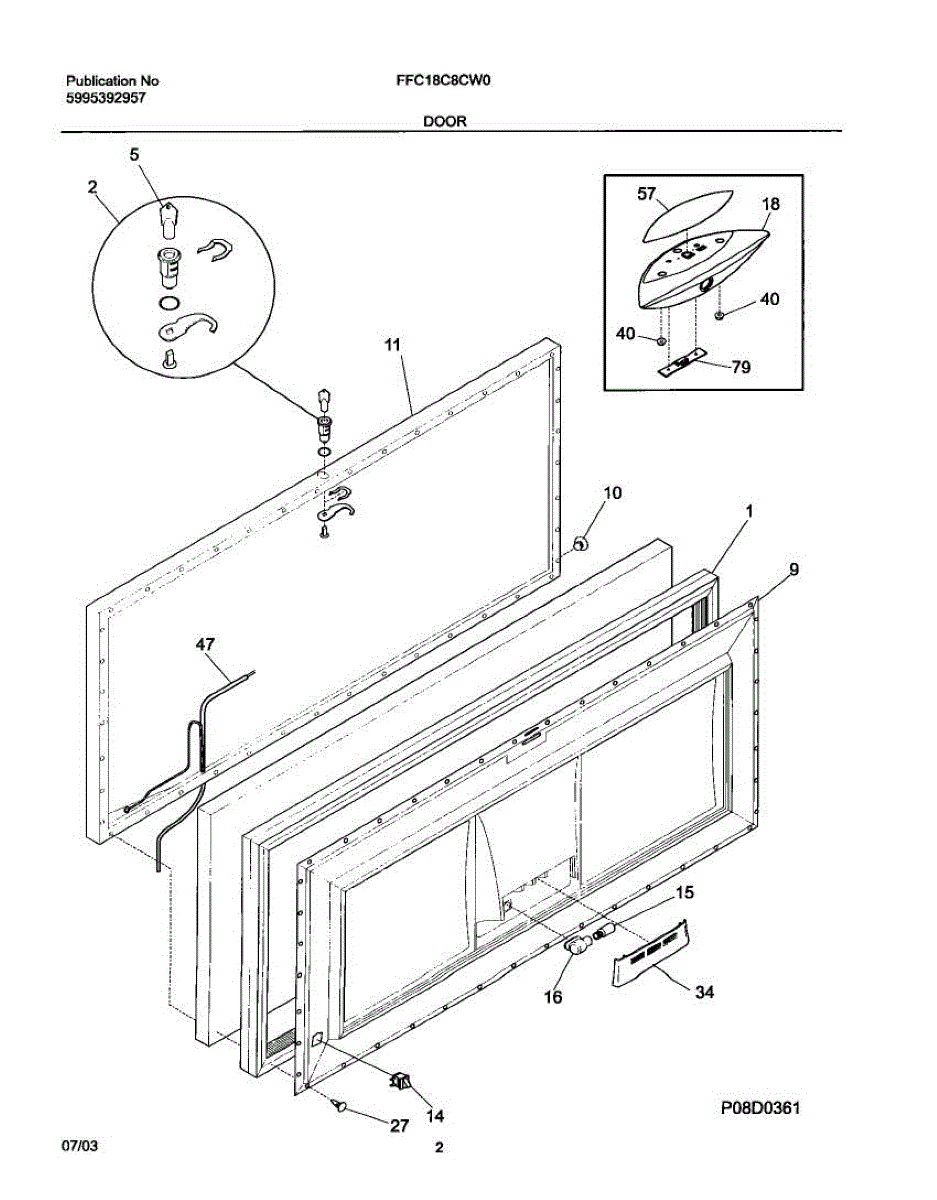 Publication No
5995392957

FFC18C8CW0

DOOR

5
2
57
18
40
40
79
11
10
1
9
47
15
16
34
14
27

P08D0361

07/03

2