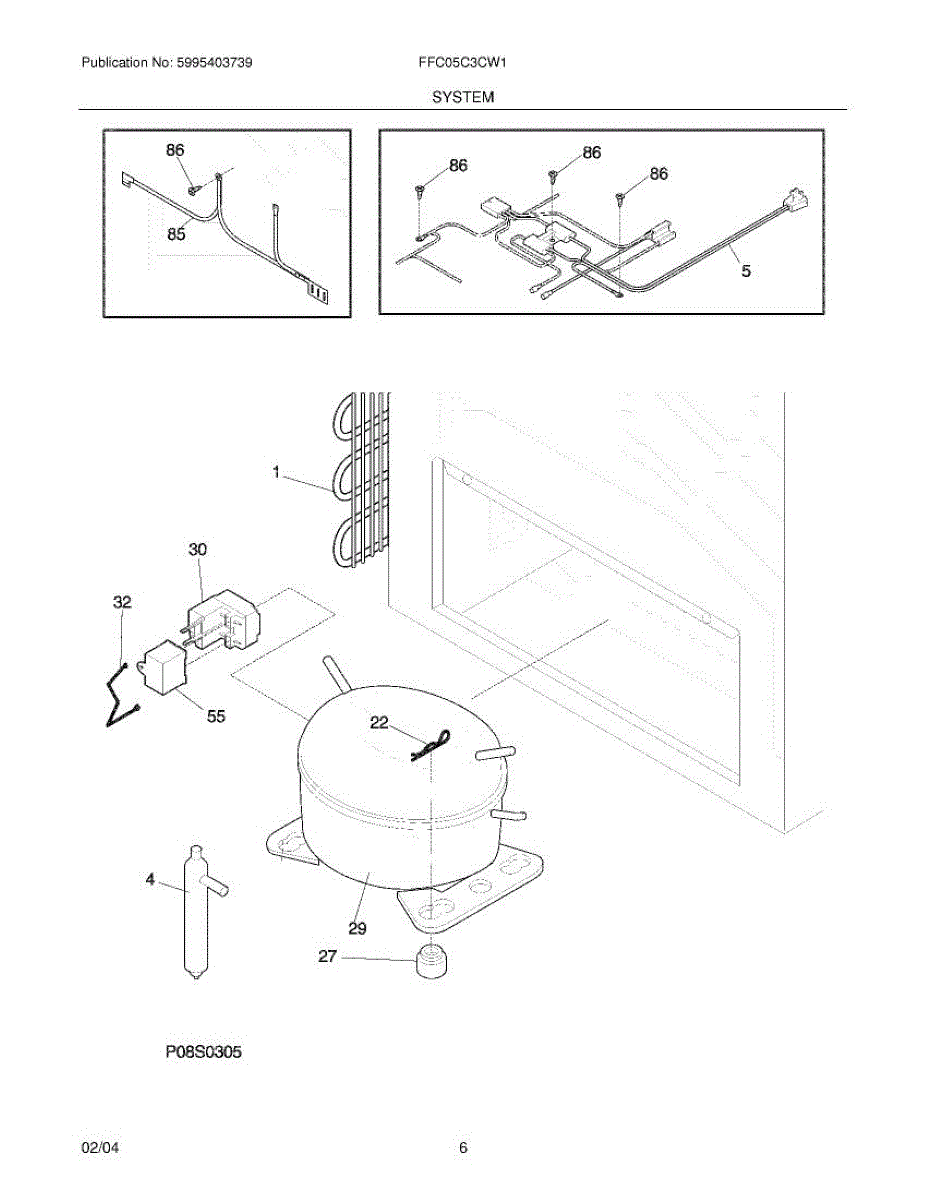 Publication No: 5995403739

FFC05C3CW1

SYSTEM

86
85

86
86
86
5

1
30
32
55
22
4
29
27

P08S0305

02/04

6