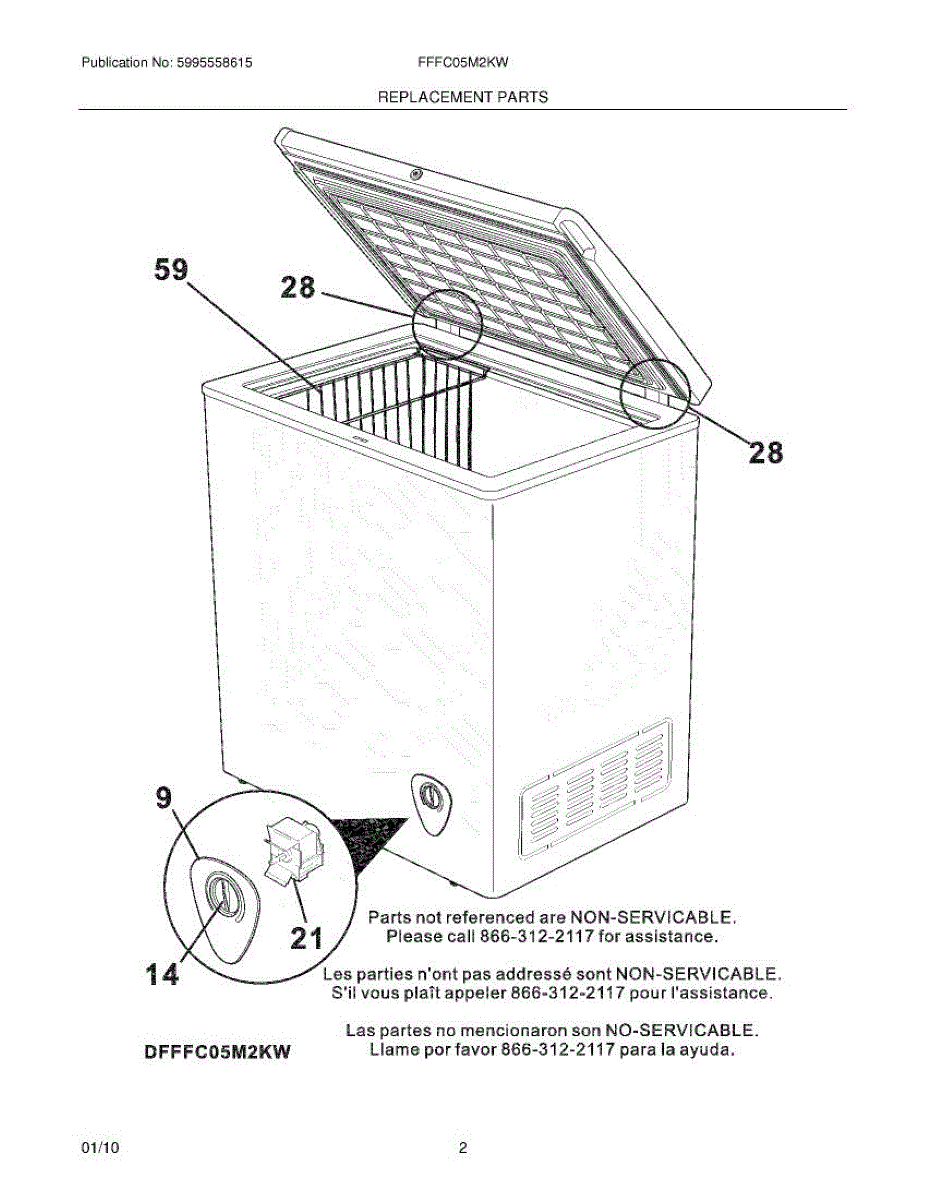 Publication No: 5995558615 FFFC05M2KW

REPLACEMENT PARTS

59

28

28

9

21

14

Parts not referenced are NON-SERVICABLE.
Please call 866-312-2117 for assistance.

Les parties n'ont pas addressé sont NON-SERVICABLE.
S'il vous plaît appeler 866-312-2117 pour l'assistance.

Las partes no mencionaron son NO-SERVICABLE.
Llame por favor 866-312-2117 para la ayuda.

DFFFC05M2KW

01/10 2