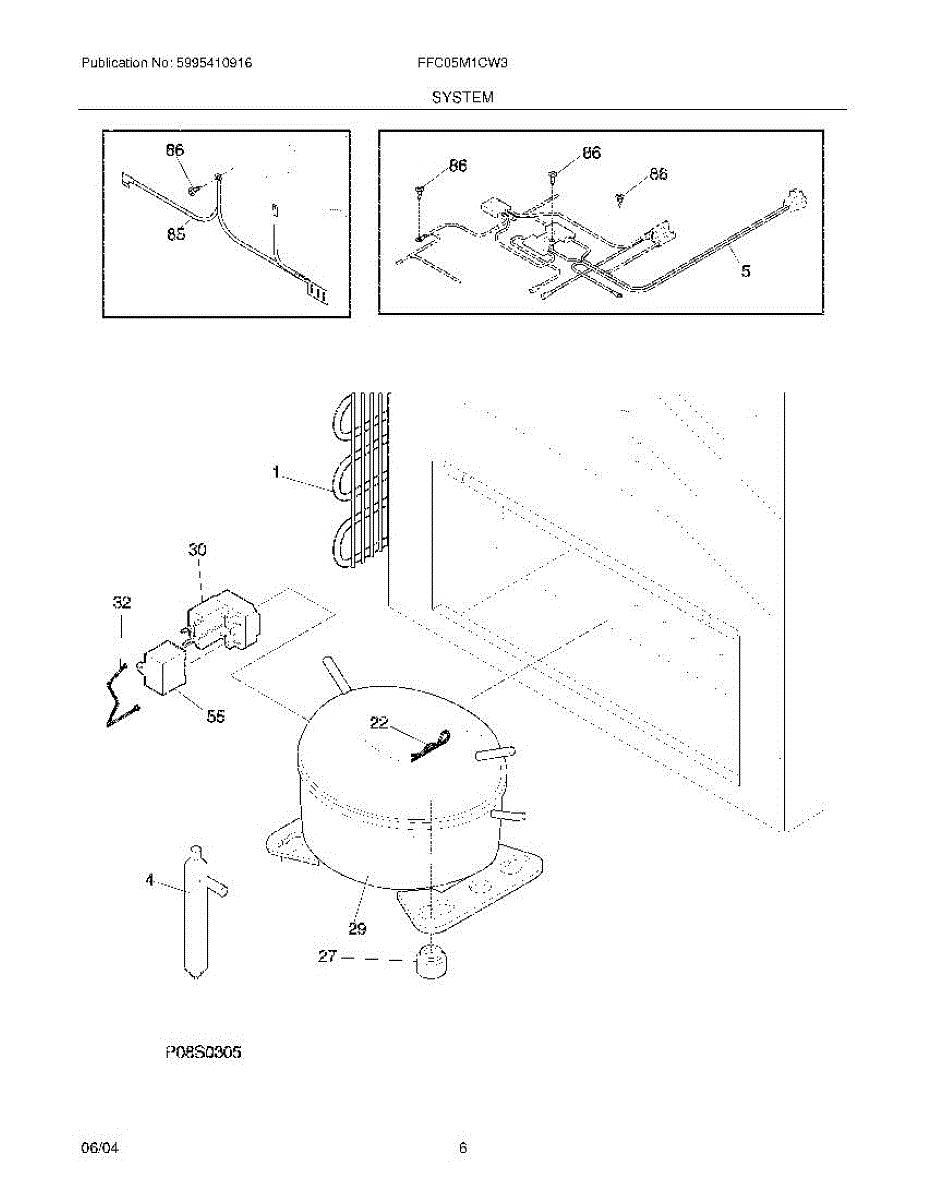 Publication No: 5995410916

FFC05M1CW3

SYSTEM

86

85

86

86

86

5

1

30

32

55

22

4

29

27

P08S0305

06/04

6