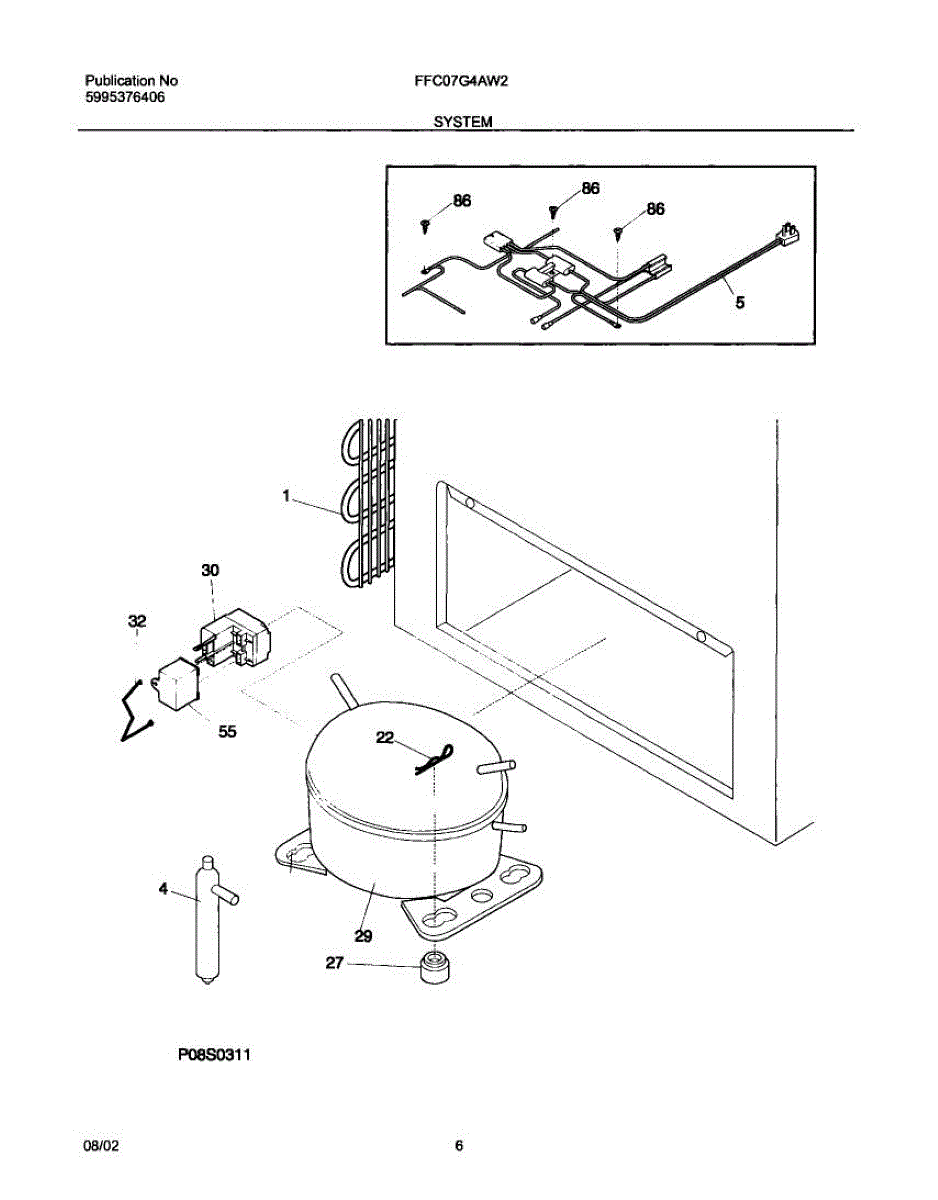 Publication No
5995376406

FFC07G4AW2

SYSTEM

86
86
86
5

1
30
32
55
22
4
29
27

P08S0311

08/02

6