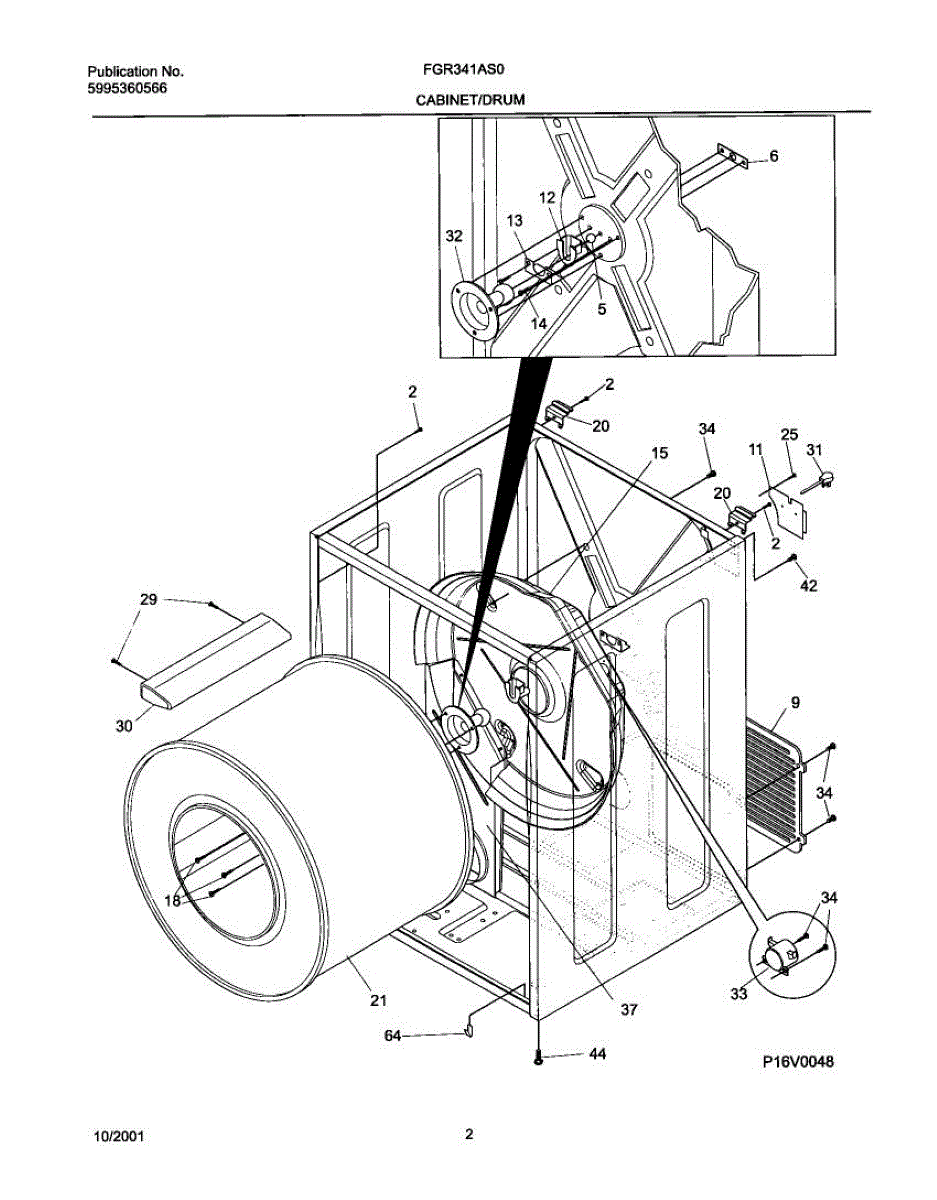 Publication No.
5995360566

FGR341AS0

CABINET/DRUM

6
12
13
32
14
5

2
2
20
34
15
11
25
31
20
2
42
29
30
9
34
18
34
33
21
37
64
44

P16V0048

10/2001

2