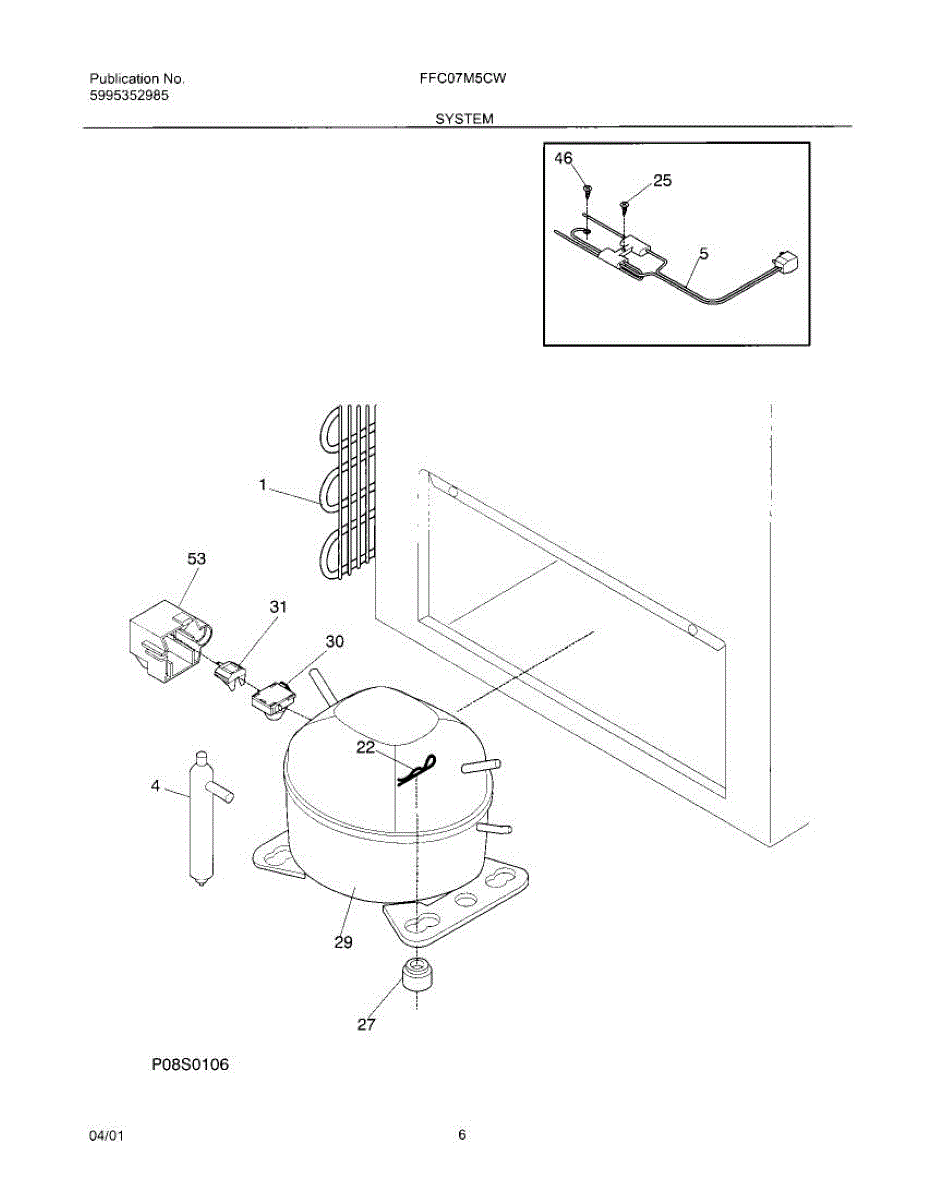 Publication No.
5995352985

FFC07M5CW

SYSTEM

46
25
5

1
53
31
30
22
4
29
27

P08S0106

04/01

6