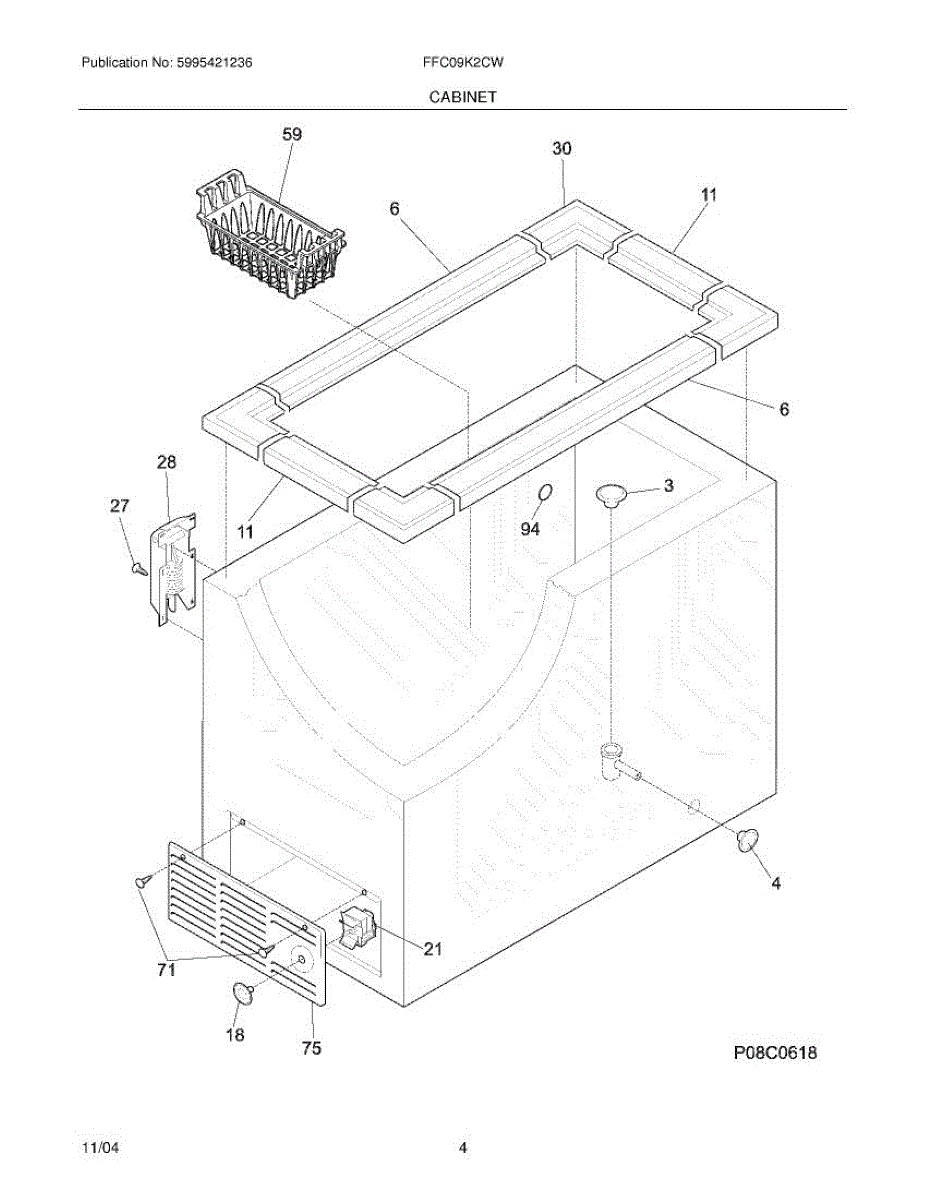 Publication No: 5995421236

FFC09K2CW

CABINET

59

30

6

11

6

28

27

11

94

3

4

21

71

18

75

P08C0618

11/04

4