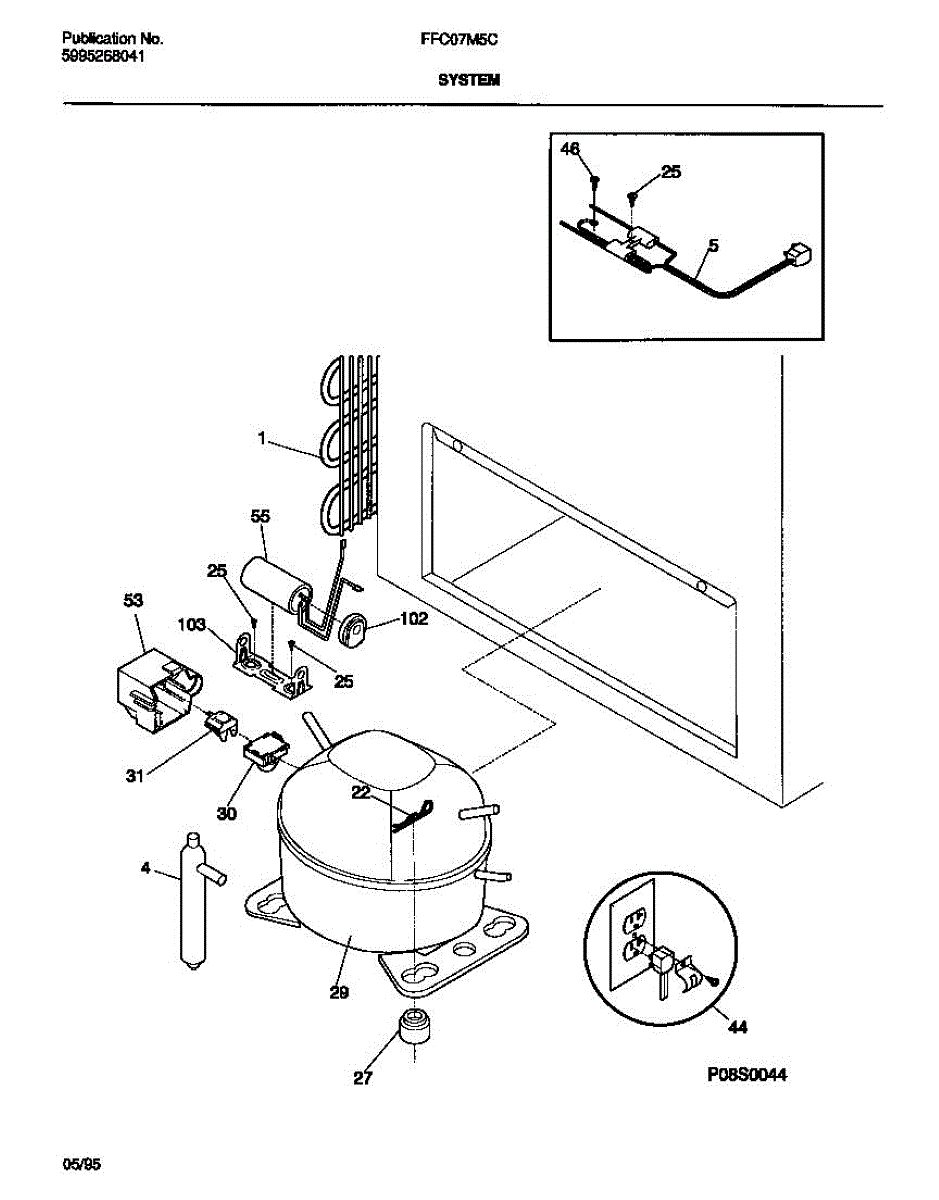 Publication No.
5995268041

FFC07M5C

SYSTEM

46
25
5

1
55
25
53
103
102
25
31
30
22
4
29
27
44

P08S0044

05/95