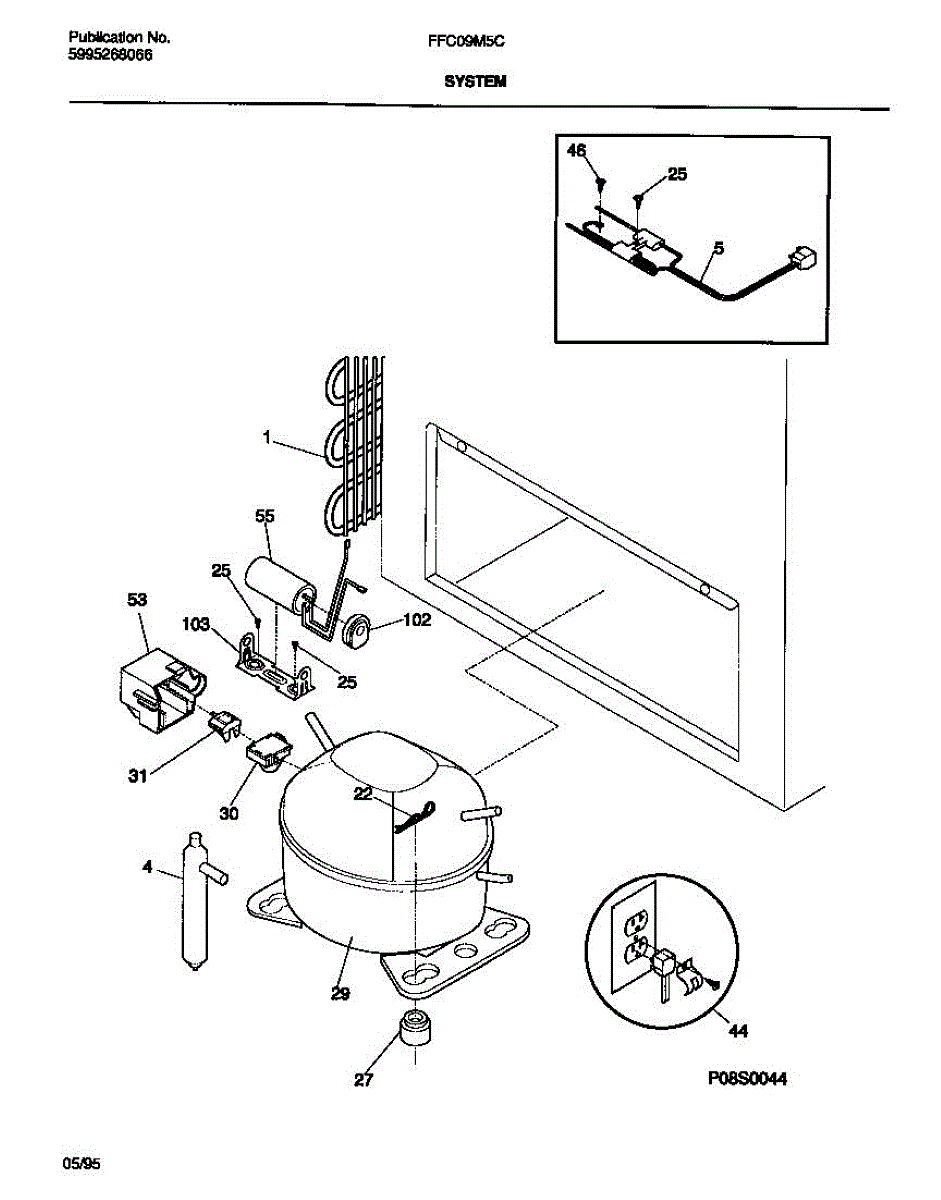 Publication No.
5995268066

FFC09M5C

SYSTEM

46
25
5

1
55
25
53
103
102
25
31
30
22
4
29
27
44

P08S0044

05/95