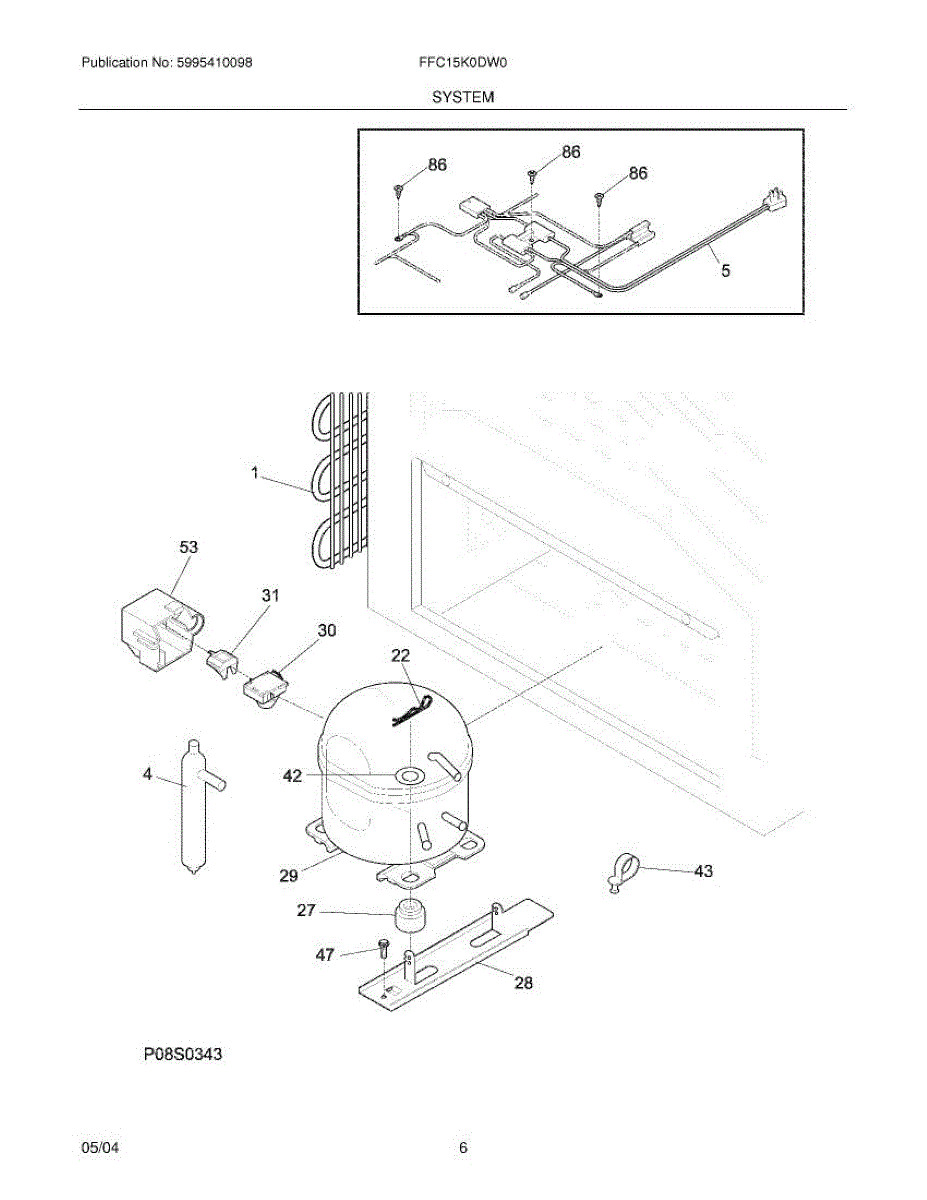 Publication No: 5995410098

FFC15K0DW0

SYSTEM

86
86
86
5

1
53
31
30
22
4
42
29
43
27
47
28

P08S0343

05/04

6