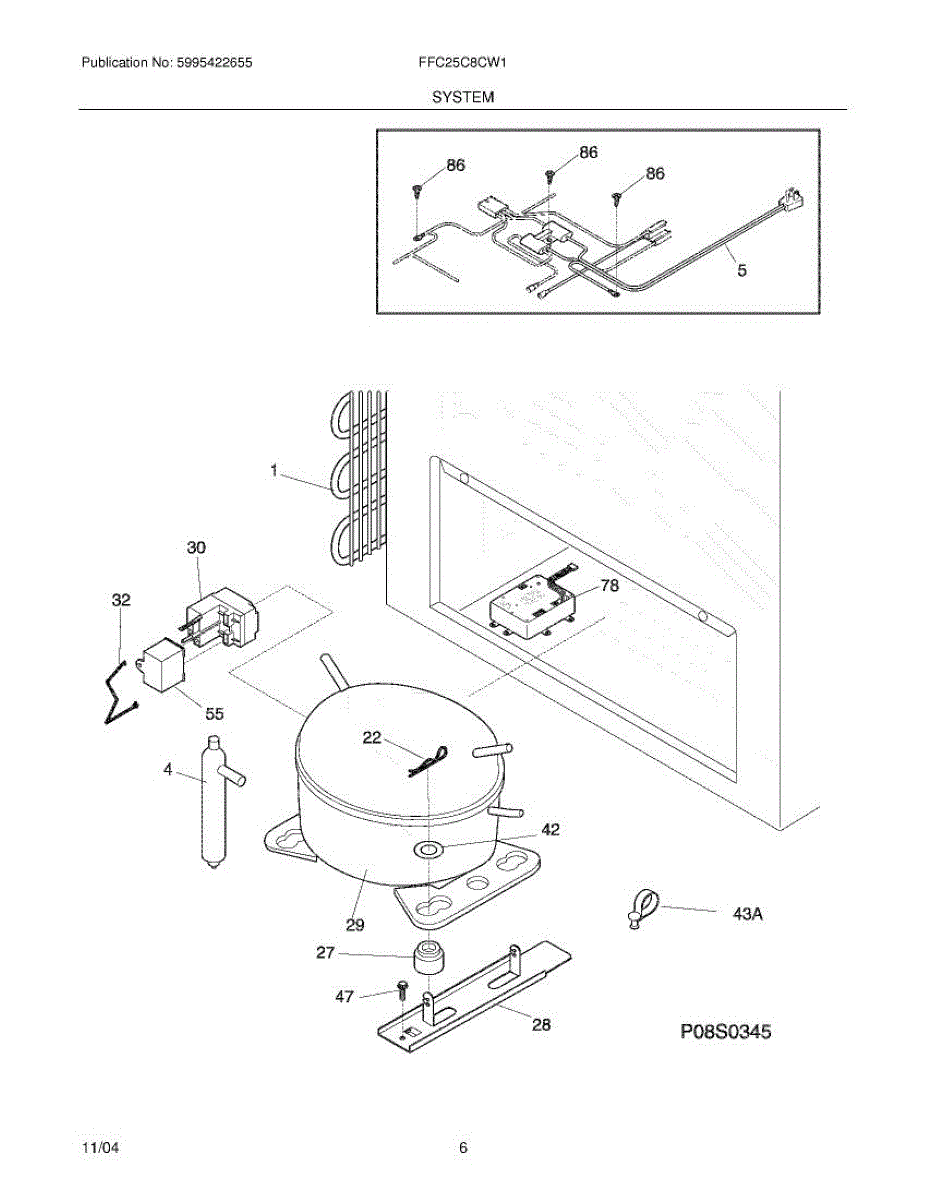 Publication No: 5995422655

FFC25C8CW1

SYSTEM

86
86
86
5

1
30
32
78
55
22
4
42
29
43A
27
47
28
P08S0345

11/04

6