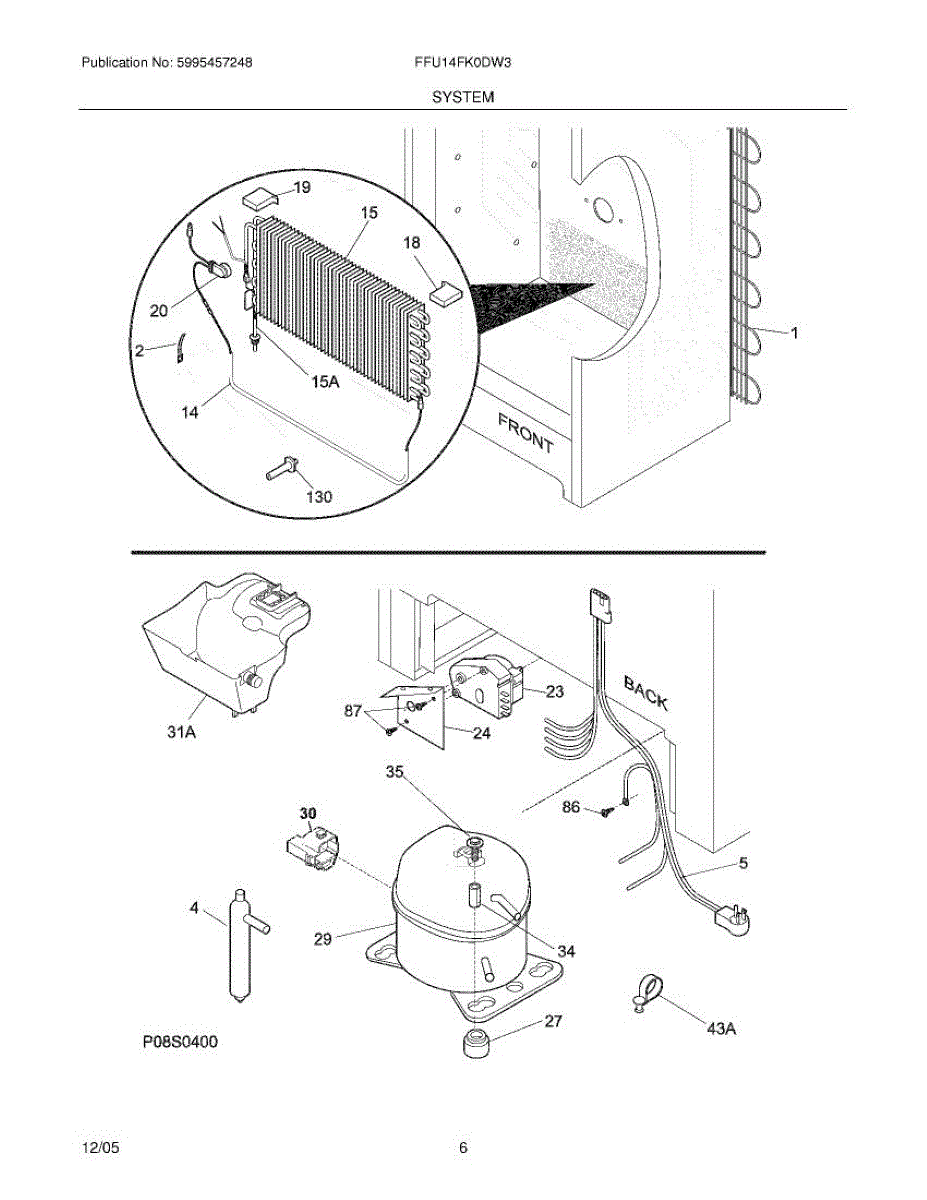 Publication No: 5995457248

FFU14FK0DW3

SYSTEM

19
15
18
20
2
15A
14
130
1
FRONT

31A
87
24
23
BACK
35
30
86
5
4
29
34
27
43A
P08S0400

12/05

6