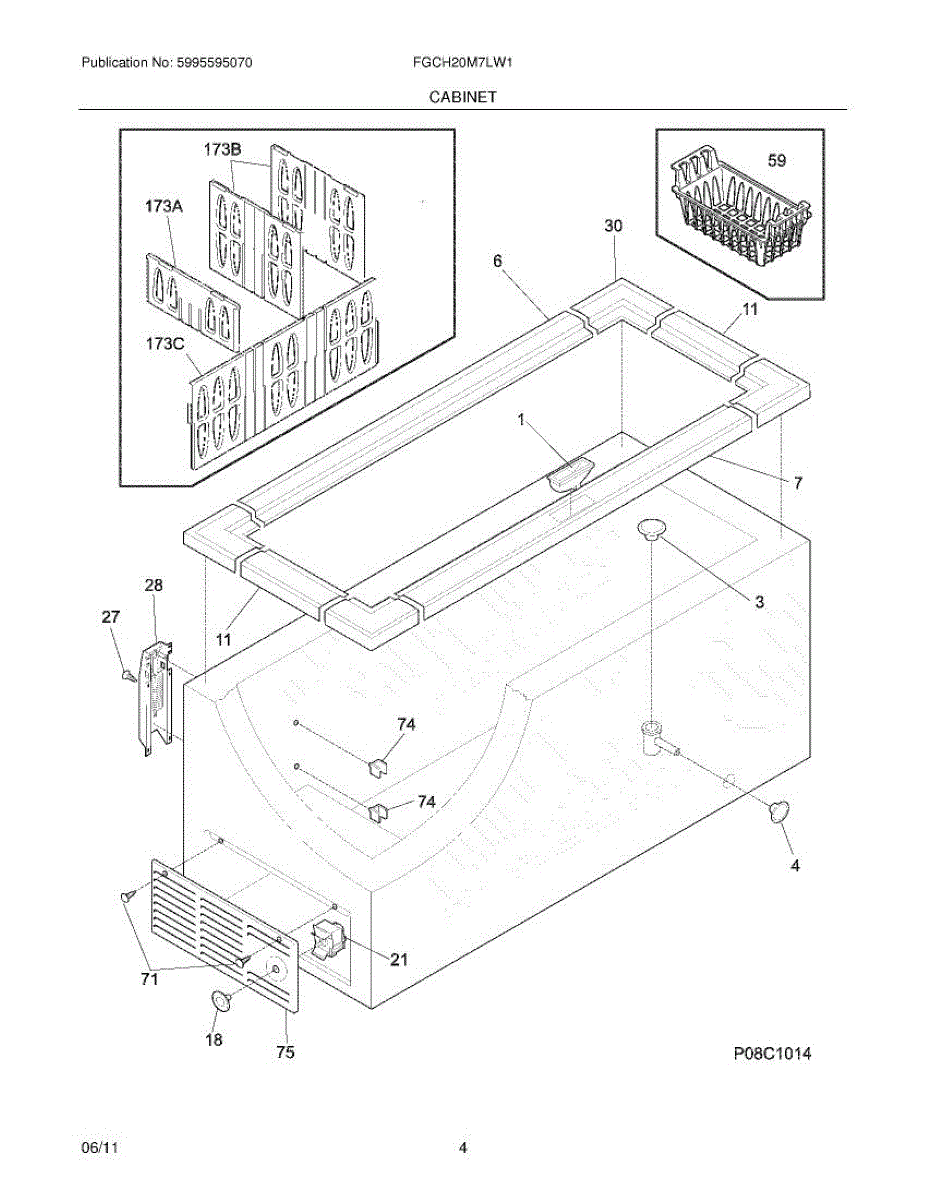 Publication No: 5995595070

FGCH20M7LW1

CABINET

173B

173A

173C

59

30

6

11

1

7

3

28

27

11

74

74

4

21

71

18

75

P08C1014

06/11

4