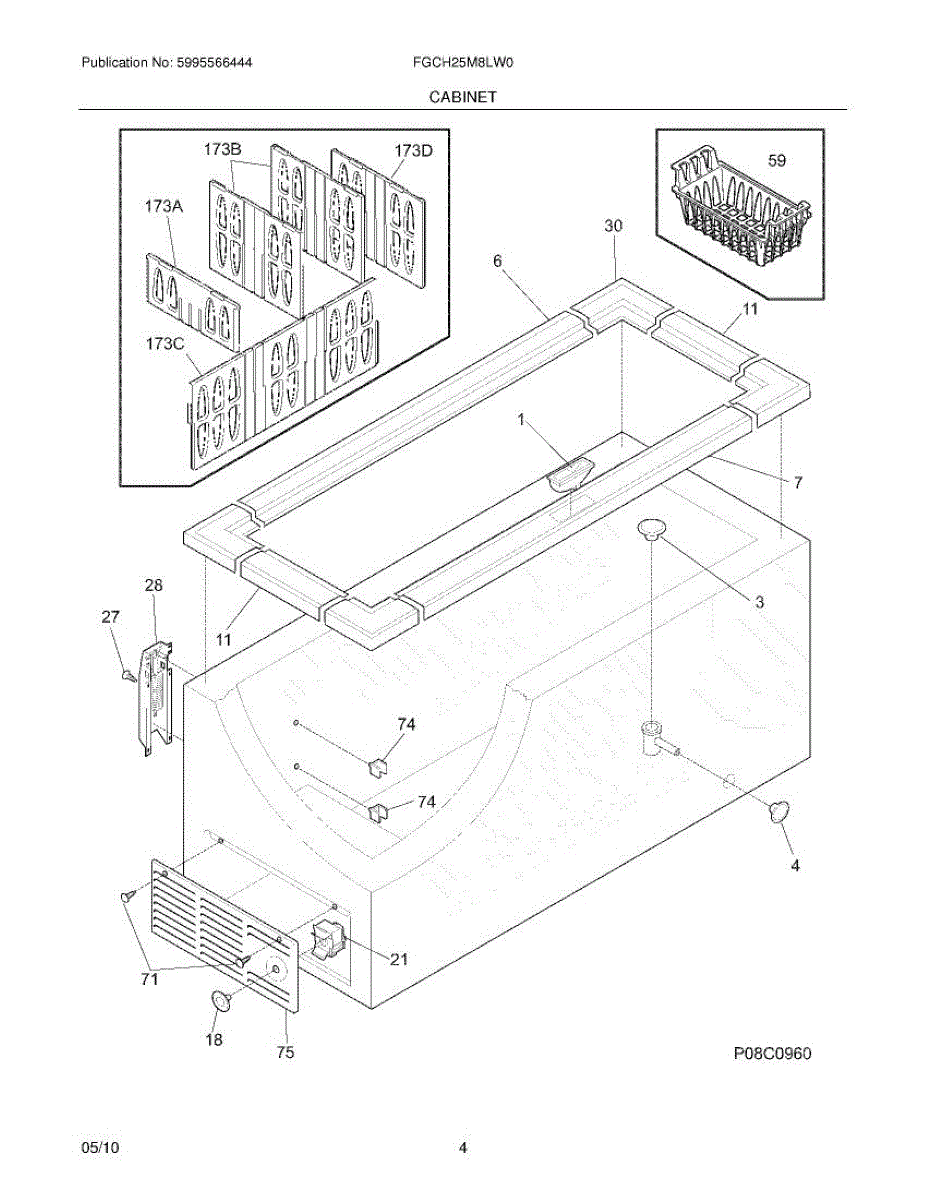 Publication No: 5995566444
FGCH25M8LW0
CABINET

173B
173D
173A
173C
59
30
6
11
1
7
3
28
27
11
74
74
4
21
71
18
75
P08C0960

05/10
4