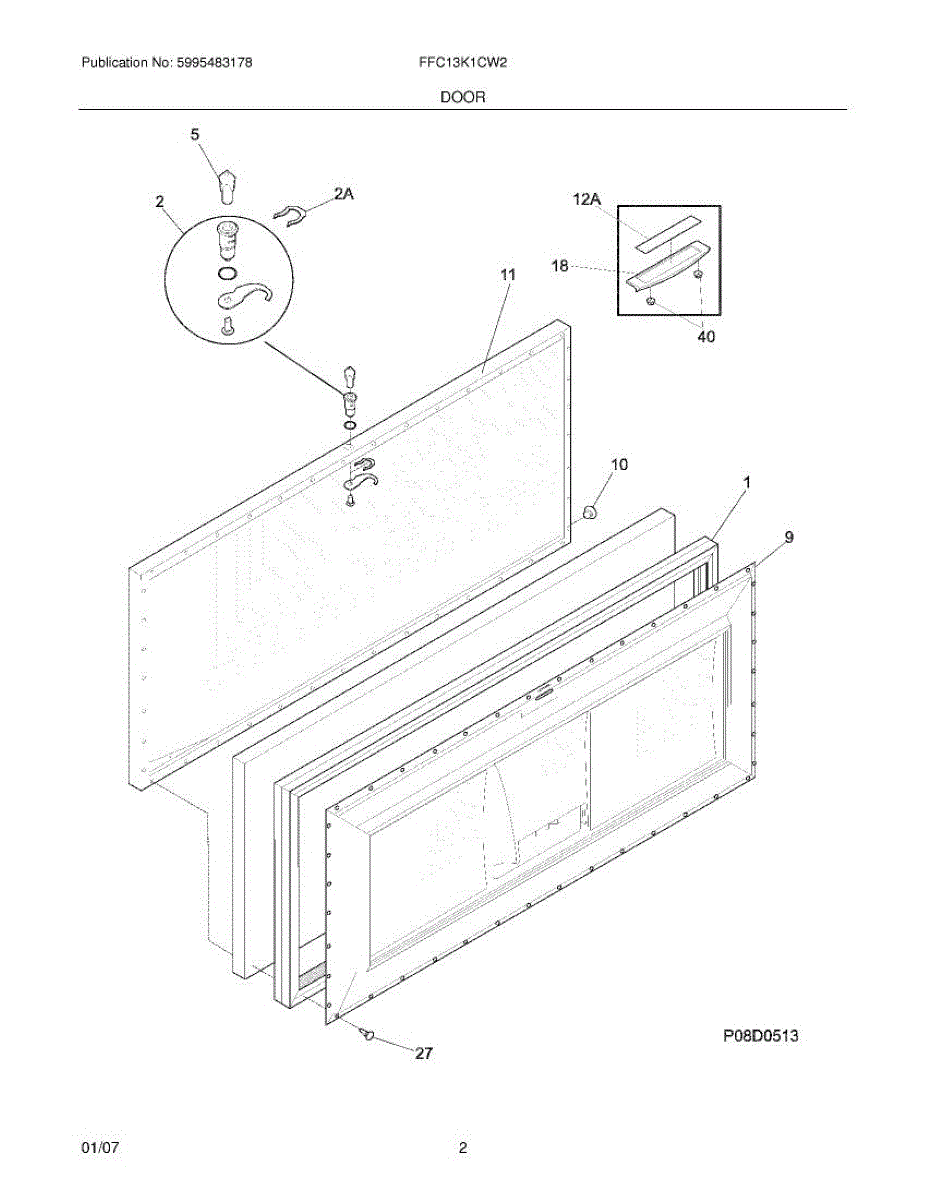 Publication No: 5995483178

FFC13K1CW2

DOOR

5

2

2A

12A

18

40

11

10

1

9

27

P08D0513

01/07

2