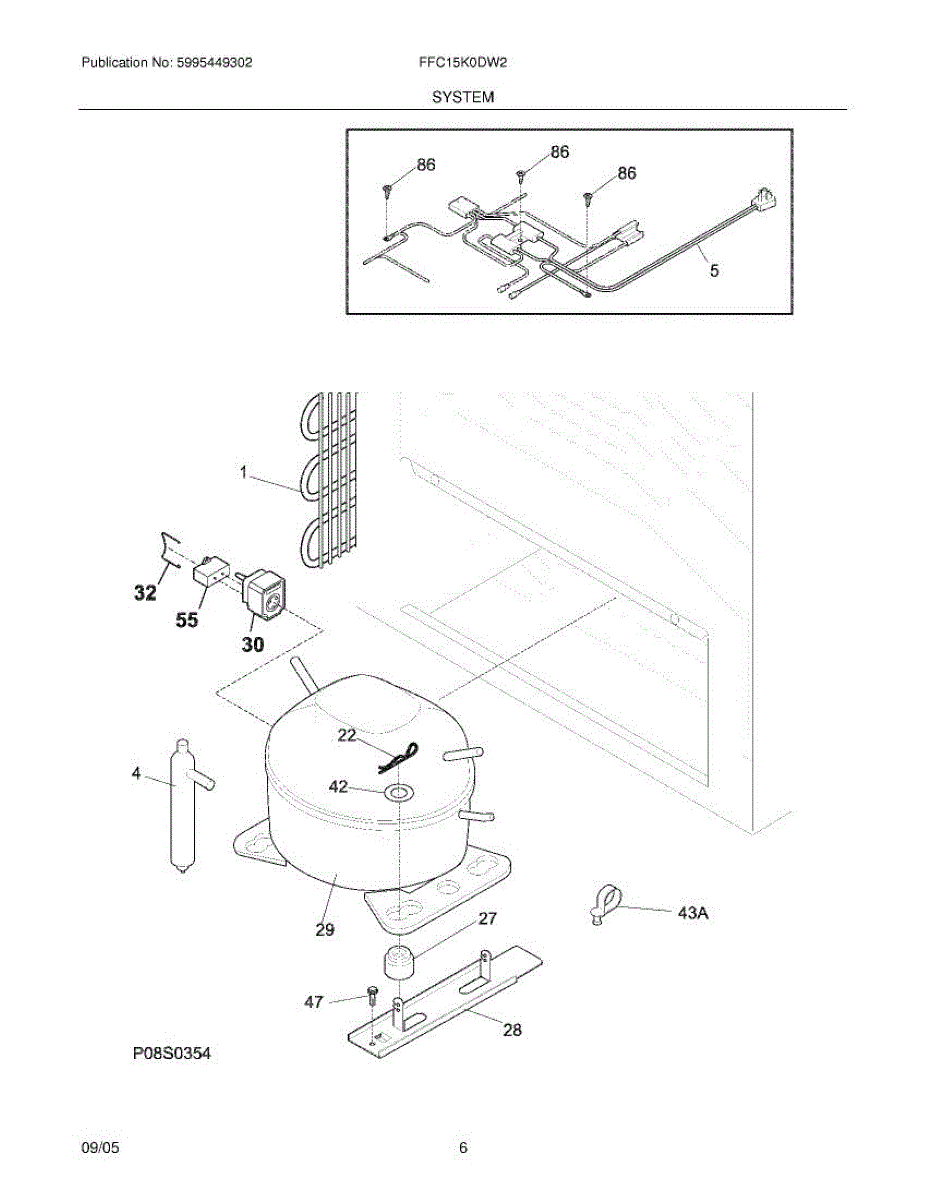 Publication No: 5995449302

FFC15K0DW2

SYSTEM

86
86
86
5

1
32
55
30
22
42
4
29
27
43A
47
28

P08S0354

09/05

6