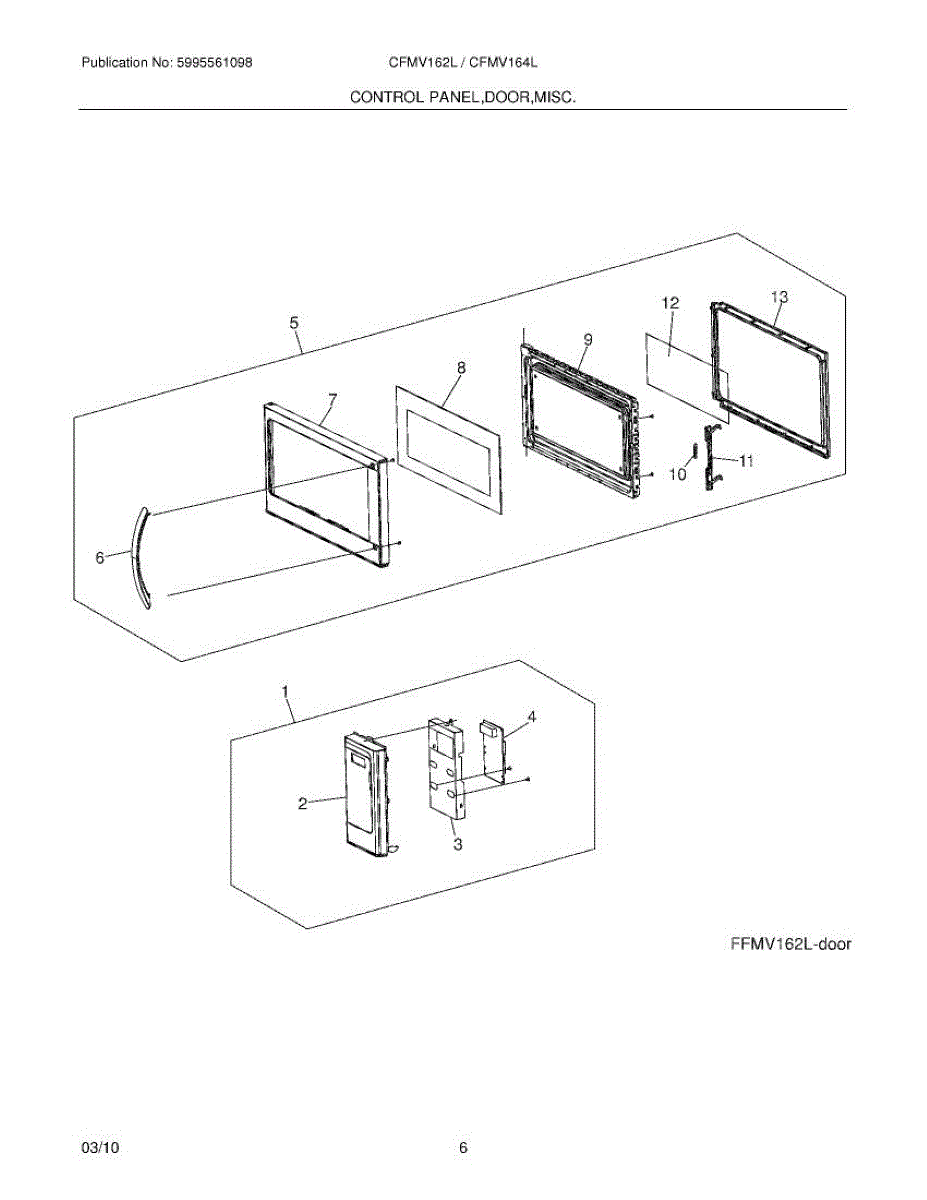 Publication No: 5995561098 CFMV162L / CFMV164L

CONTROL PANEL,DOOR,MISC.

5
12
13
9
8
7
10
11
6

1
4
2
3

FFMV162L-door

03/10 6