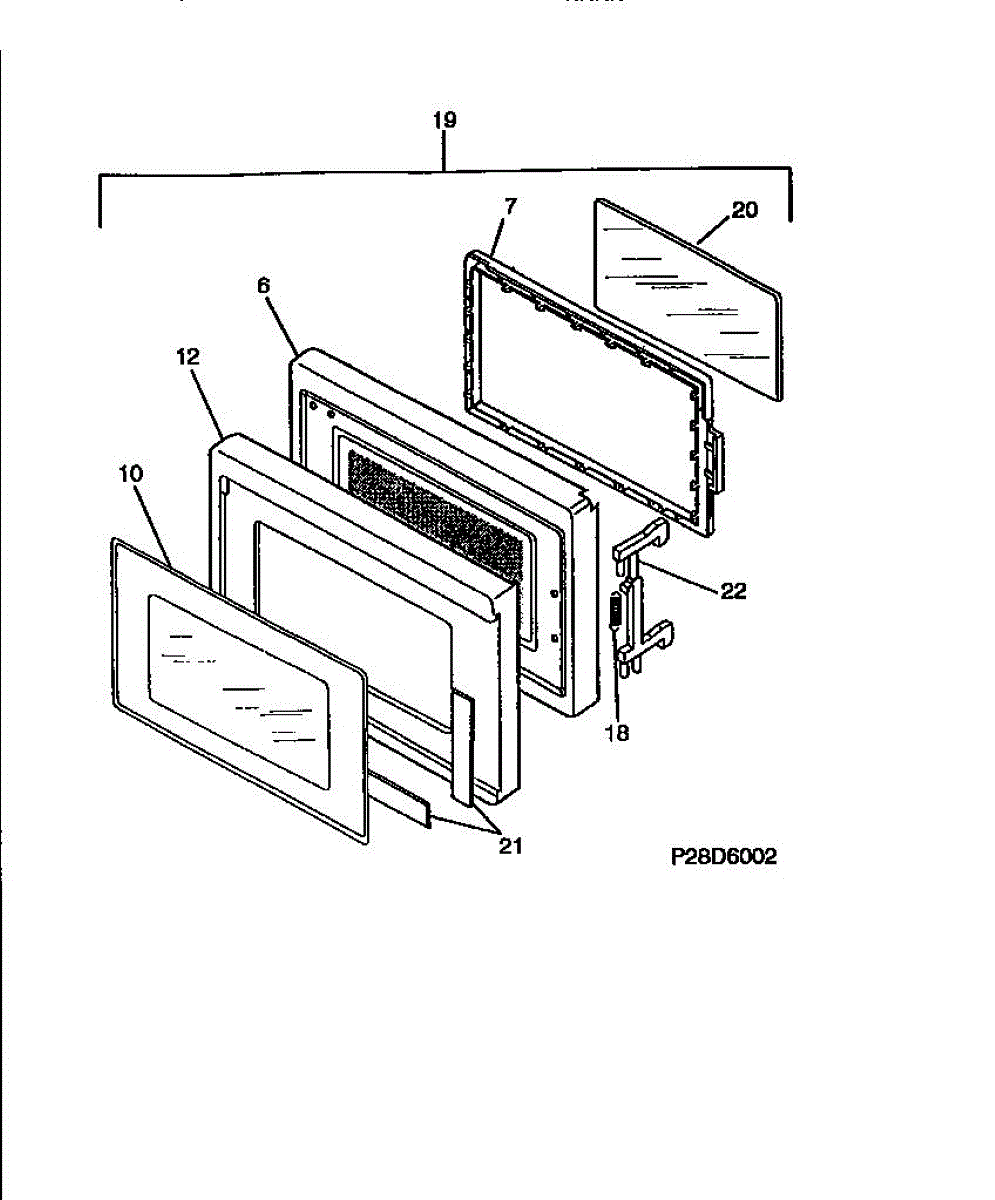 19

7

20

6

12

10

22

18

21

P28D6002