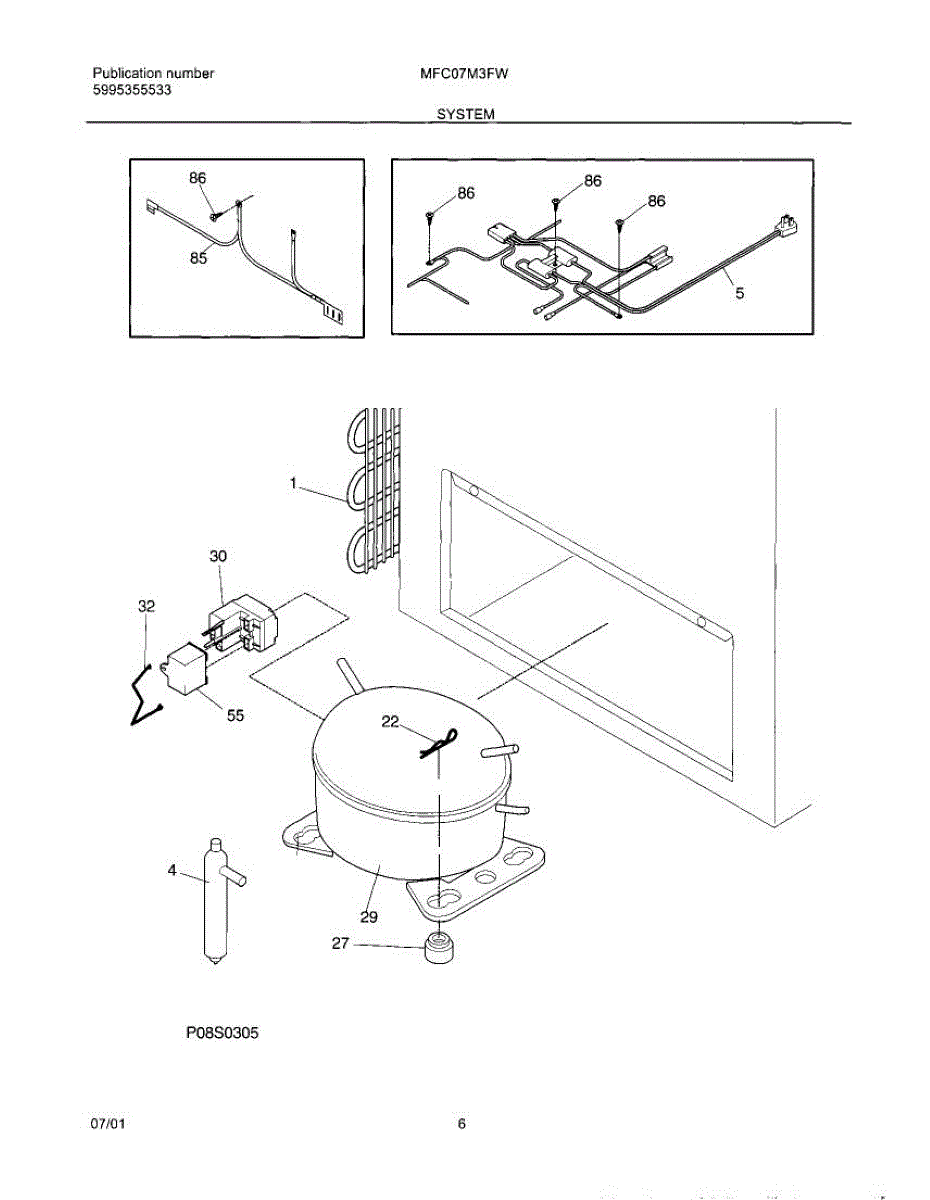 Publication number
5995355533

MFC07M3FW

SYSTEM

86
85

86
86
86
5

1
30
32
55
22
4
29
27

P08S0305

07/01

6