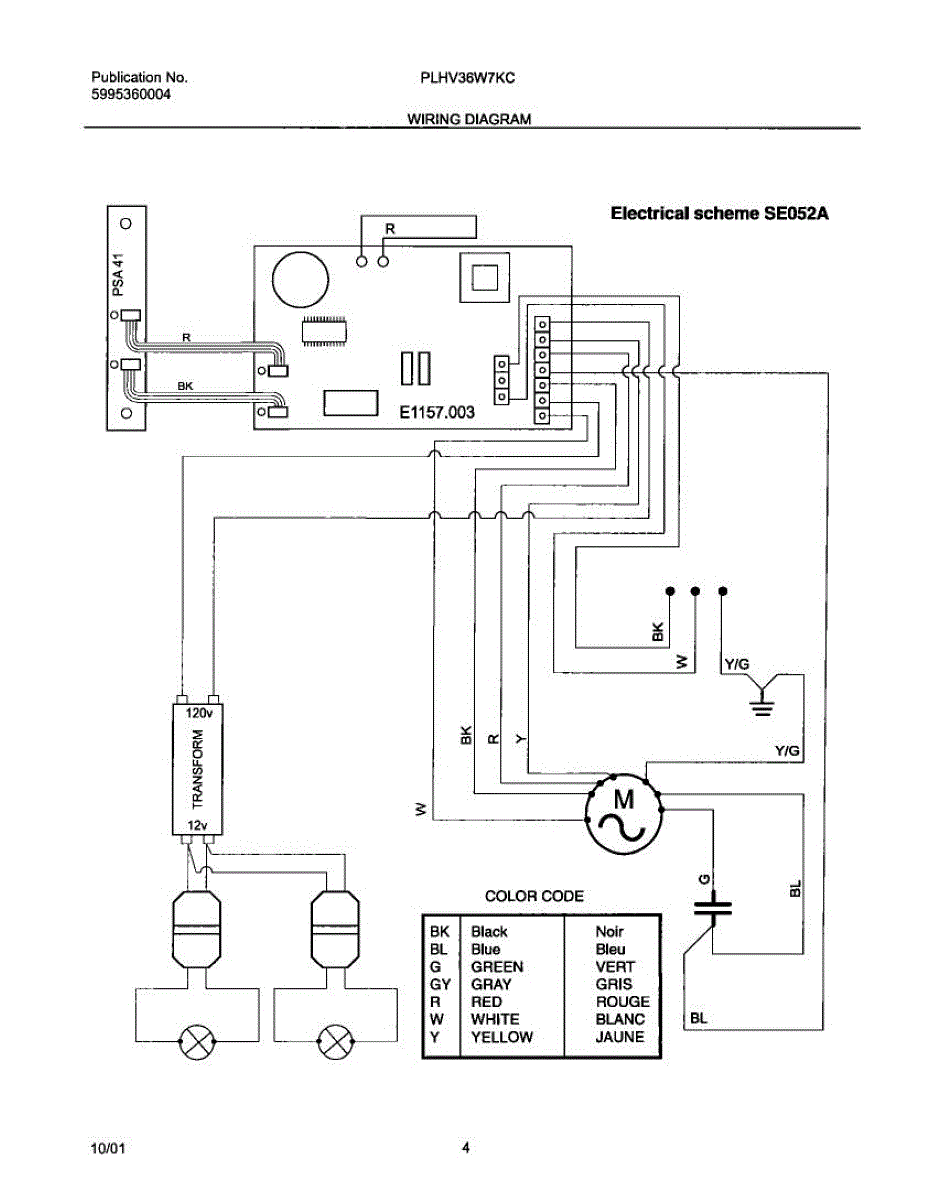 Publication No.
5995360004

PLHV36W7KC

WIRING DIAGRAM

Electrical scheme SE052A

PSA 41

R

R

BK

E1157.003

BK

W

Y/G

Y/G

BK

R

Y

W

M

120v

TRANSFORM

12v

G

BL

BL

COLOR CODE

| BK | Black | Noir |
|---|---|---|
| BL | Blue | Bleu |
| G | GREEN | VERT |
| GY | GRAY | GRIS |
| R | RED | ROUGE |
| W | WHITE | BLANC |
| Y | YELLOW | JAUNE |

10/01

4