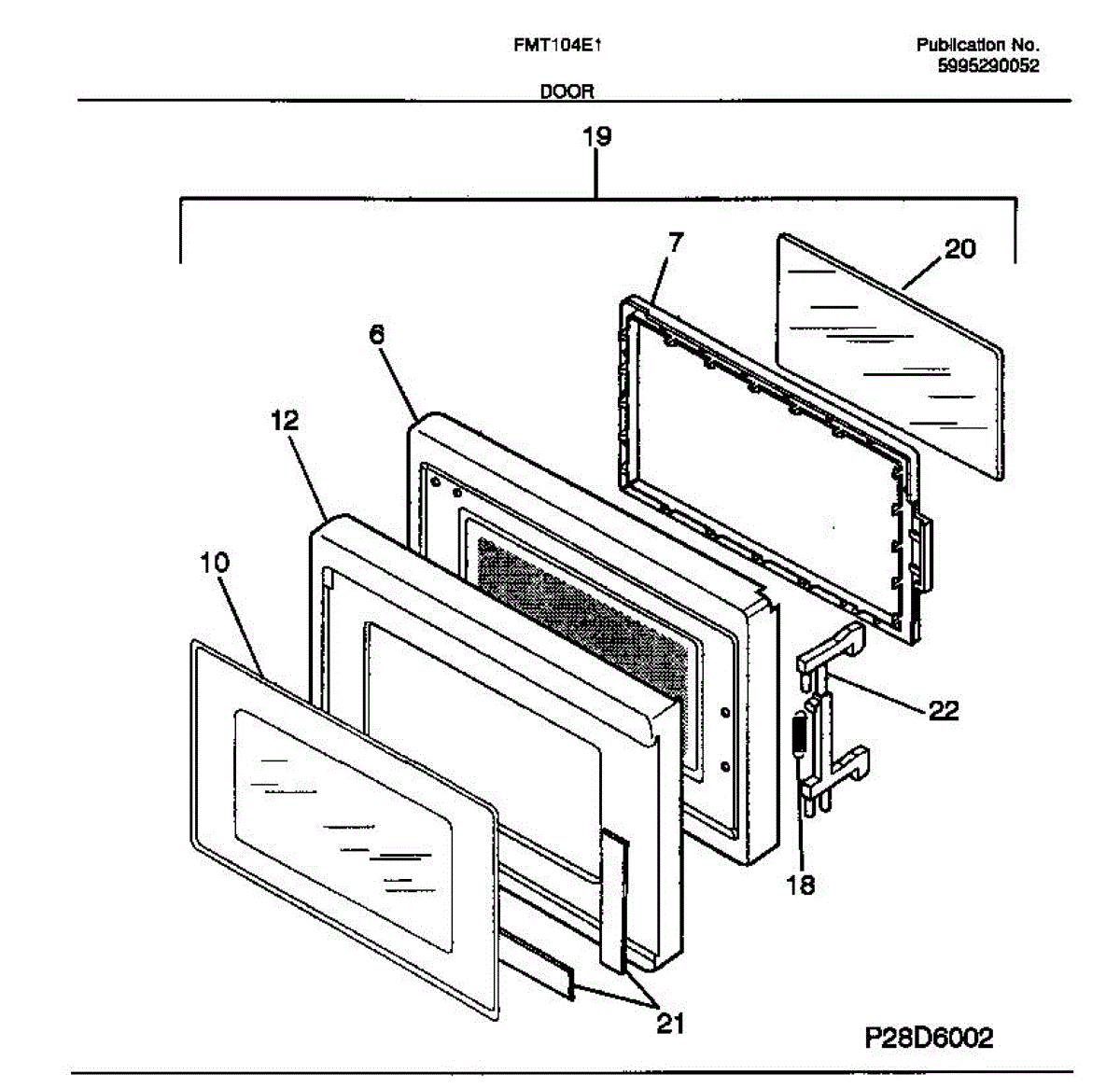 FMT104E1

Publication No. 5995290052

DOOR

19

7

20

6

12

10

22

18

21

P28D6002