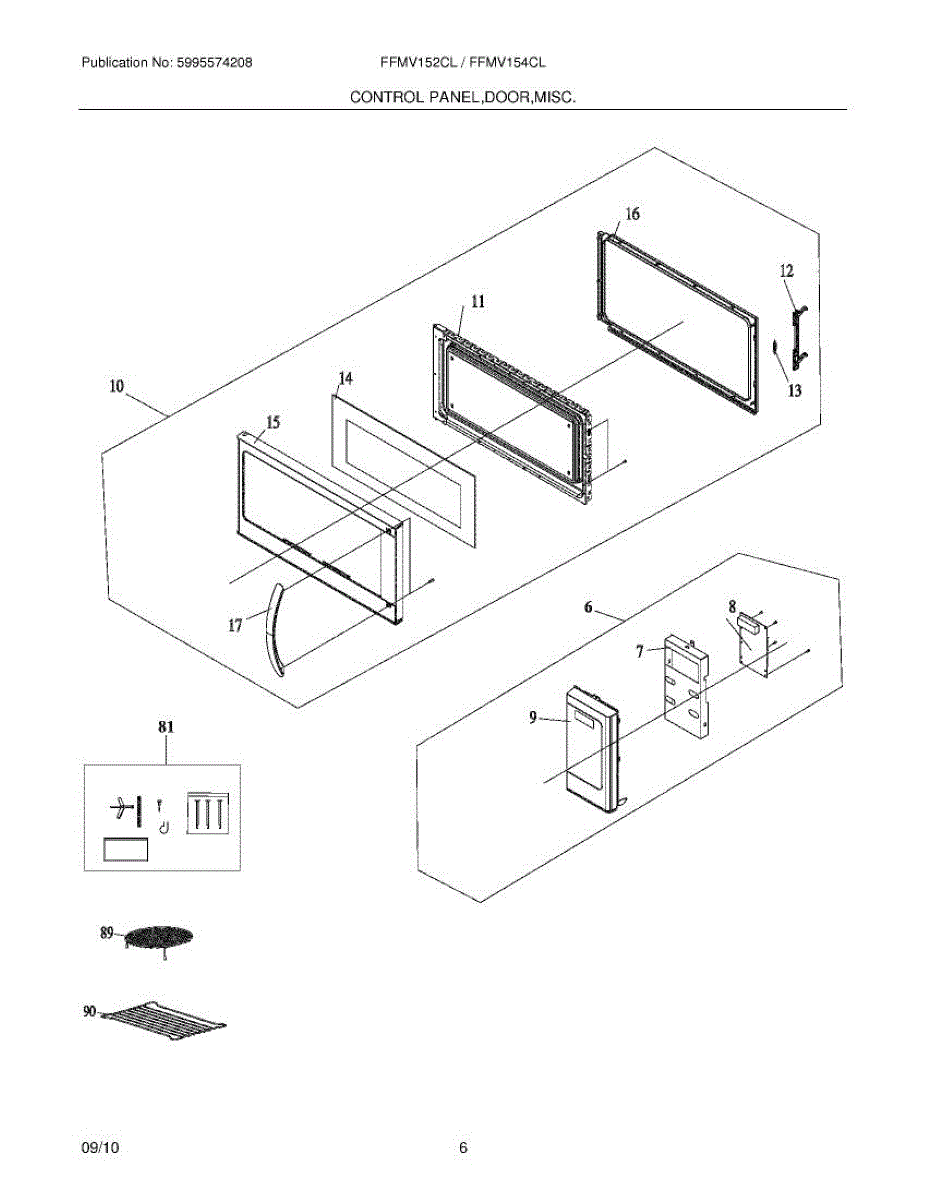 Publication No: 5995574208 FFMV152CL / FFMV154CL

CONTROL PANEL,DOOR,MISC.

16
12
11
13
10
14
15
17
6
8
7
9
81
89
90

09/10 6