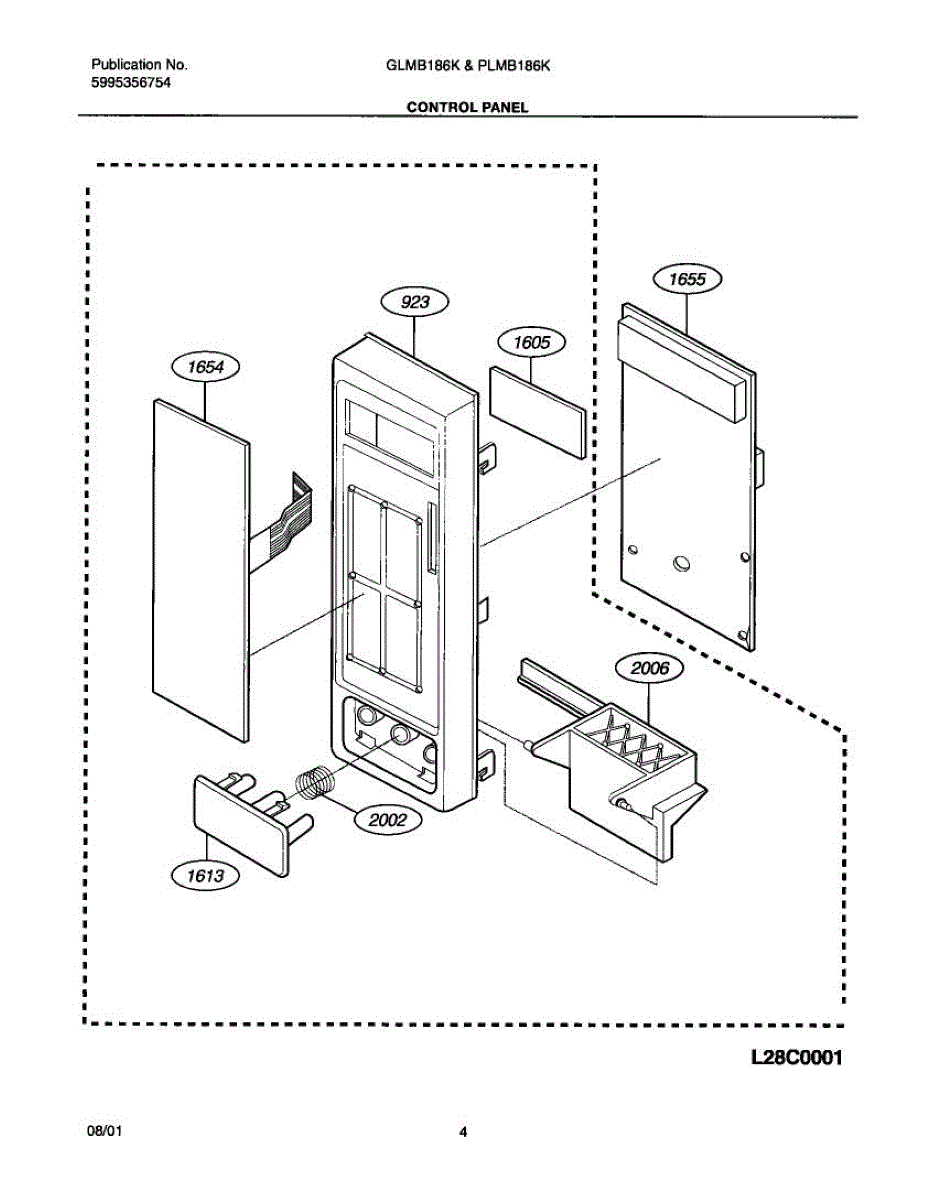 Publication No.
5995356754

GLMB186K & PLMB186K

CONTROL PANEL

1655

923

1605

1654

2006

2002

1613

L28C0001

08/01

4