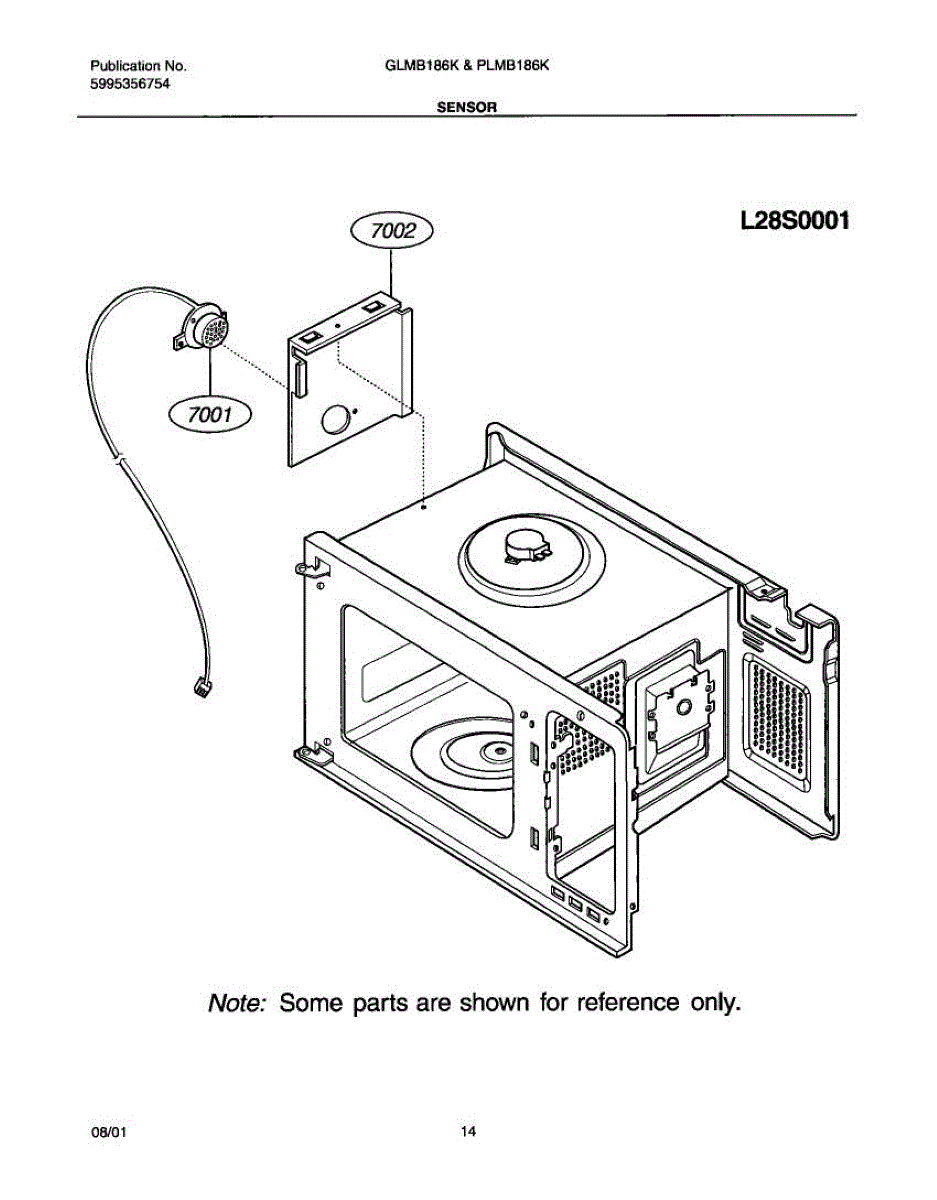 Publication No.
5995356754

GLMB186K & PLMB186K

SENSOR

L28S0001

7002

7001

Note: Some parts are shown for reference only.

08/01

14