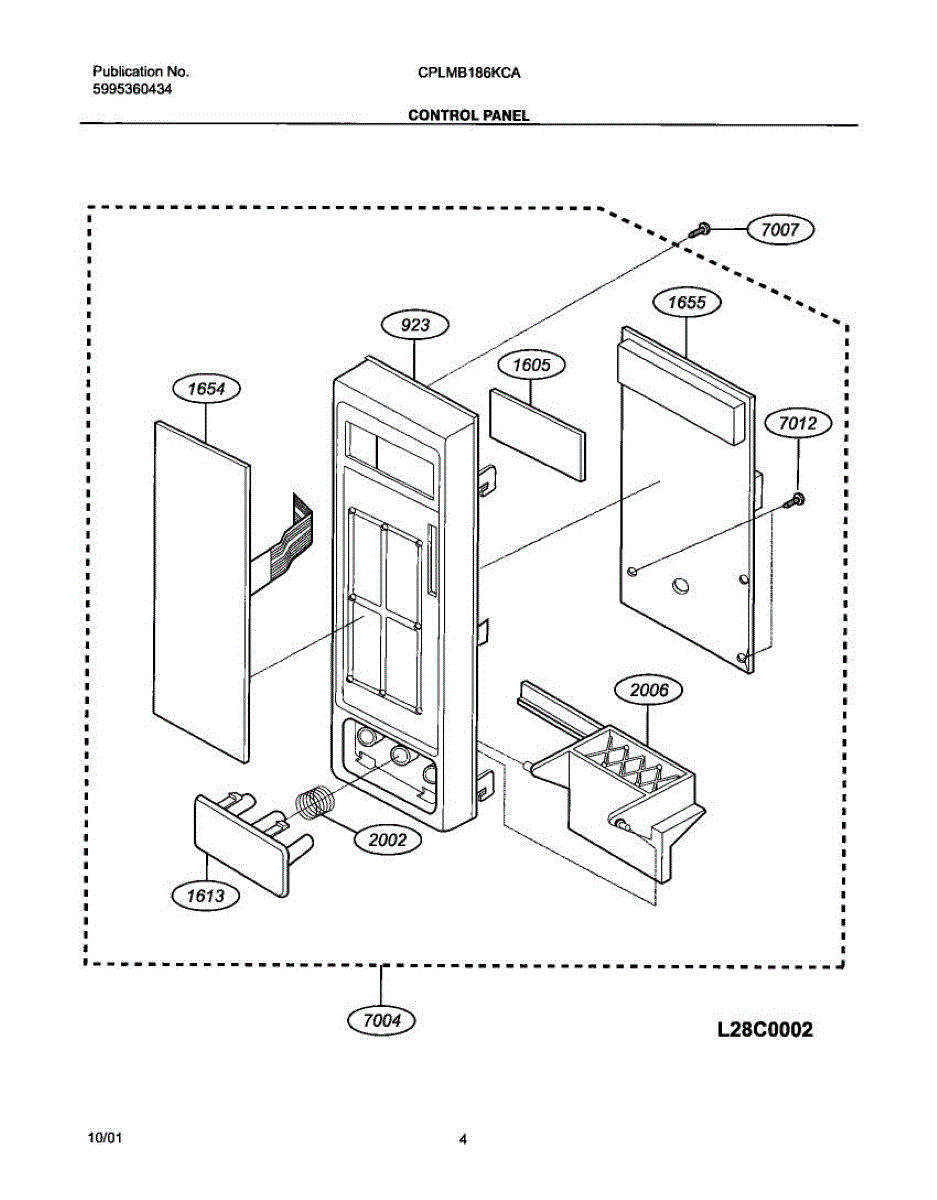 Publication No.
5995360434

CPLMB186KCA

CONTROL PANEL

7007

1655

923

1605

1654

7012

2006

2002

1613

7004

L28C0002

10/01

4