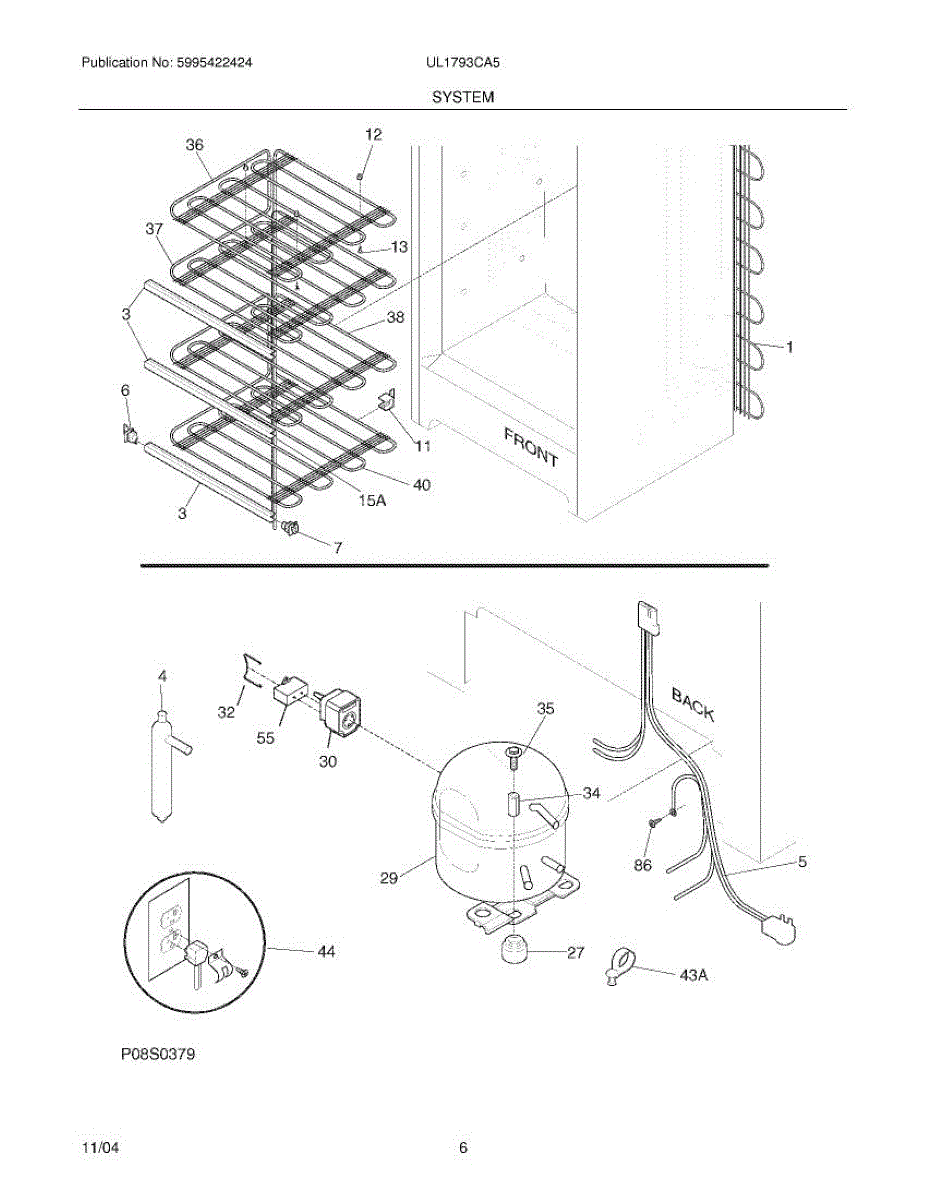 Publication No: 5995422424

UL1793CA5

SYSTEM

36
12
37
13
3
38
1
6
11
FRONT
40
15A
3
7

4
32
55
30
35
BACK
34
86
5
29
44
27
43A

P08S0379

11/04

6