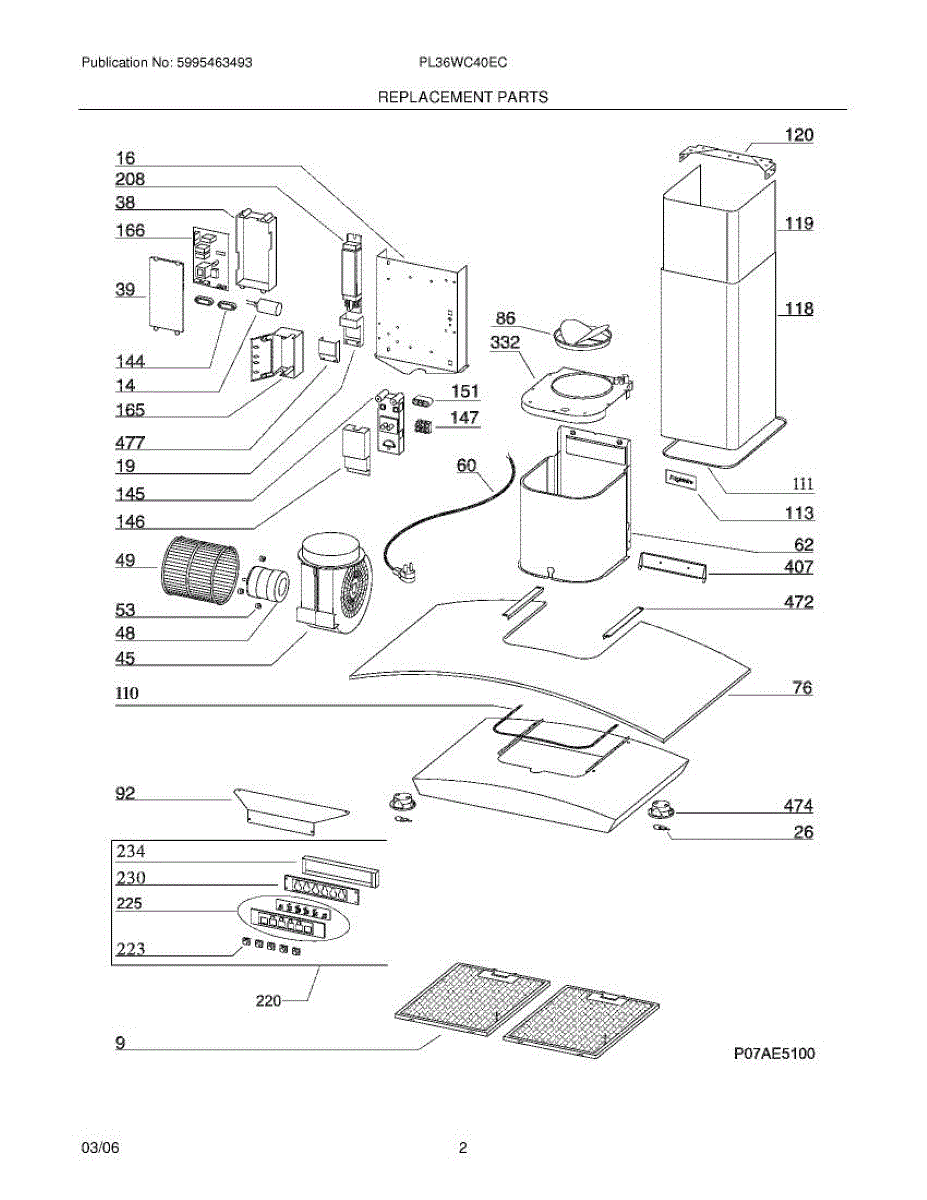 Publication No: 5995463493

PL36WC40EC

REPLACEMENT PARTS

16
208
38
166
39
144
14
165
477
19
145
146
49
53
48
45
110
92
234
230
225
223
220
9

120
119
118
86
332
151
147
60
111
113
62
407
472
76
474
26

P07AE5100

03/06

2