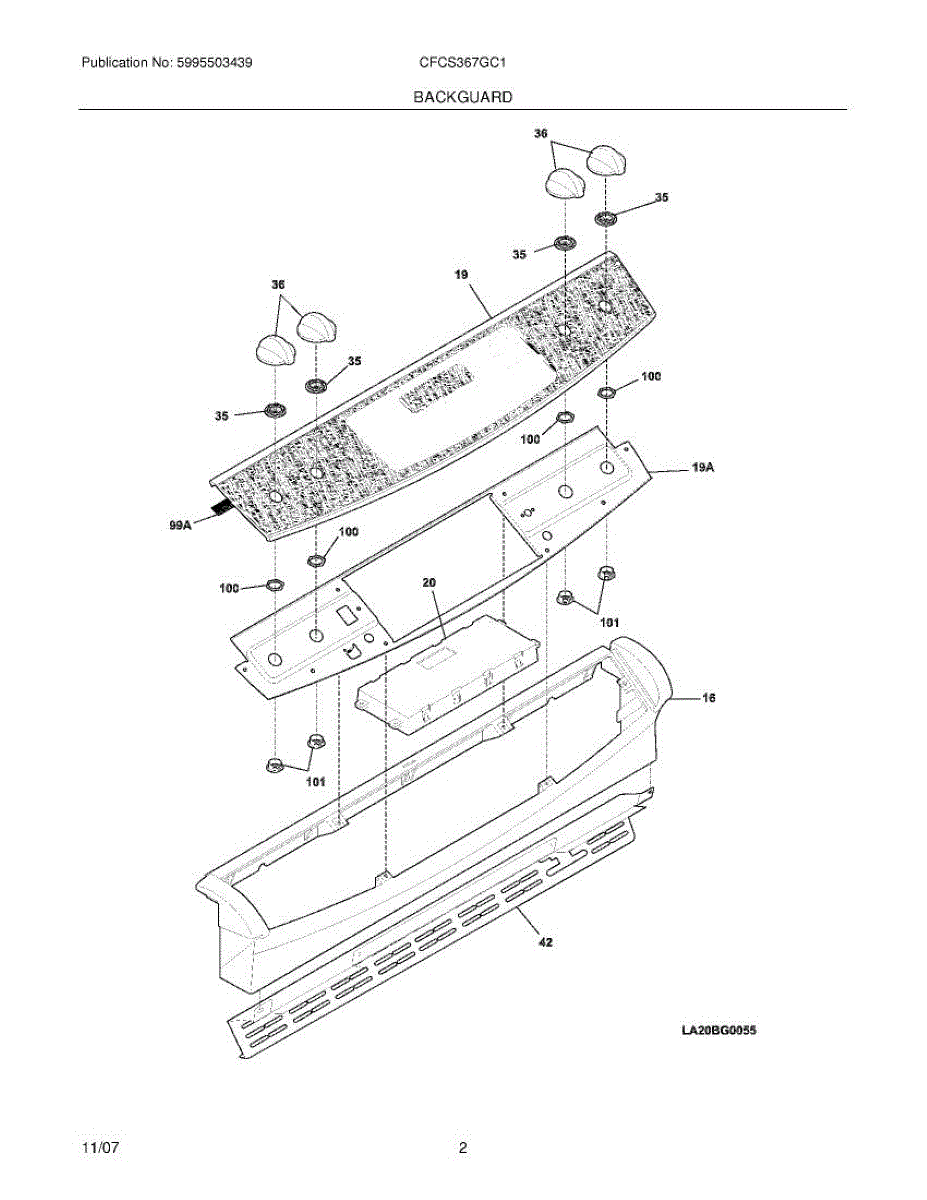 Publication No: 5995503439

CFCS367GC1

BACKGUARD

36

35

35

19

36

35

35

100

100

19A

99A

100

100

20

101

16

101

42

LA20BG0055

11/07

2