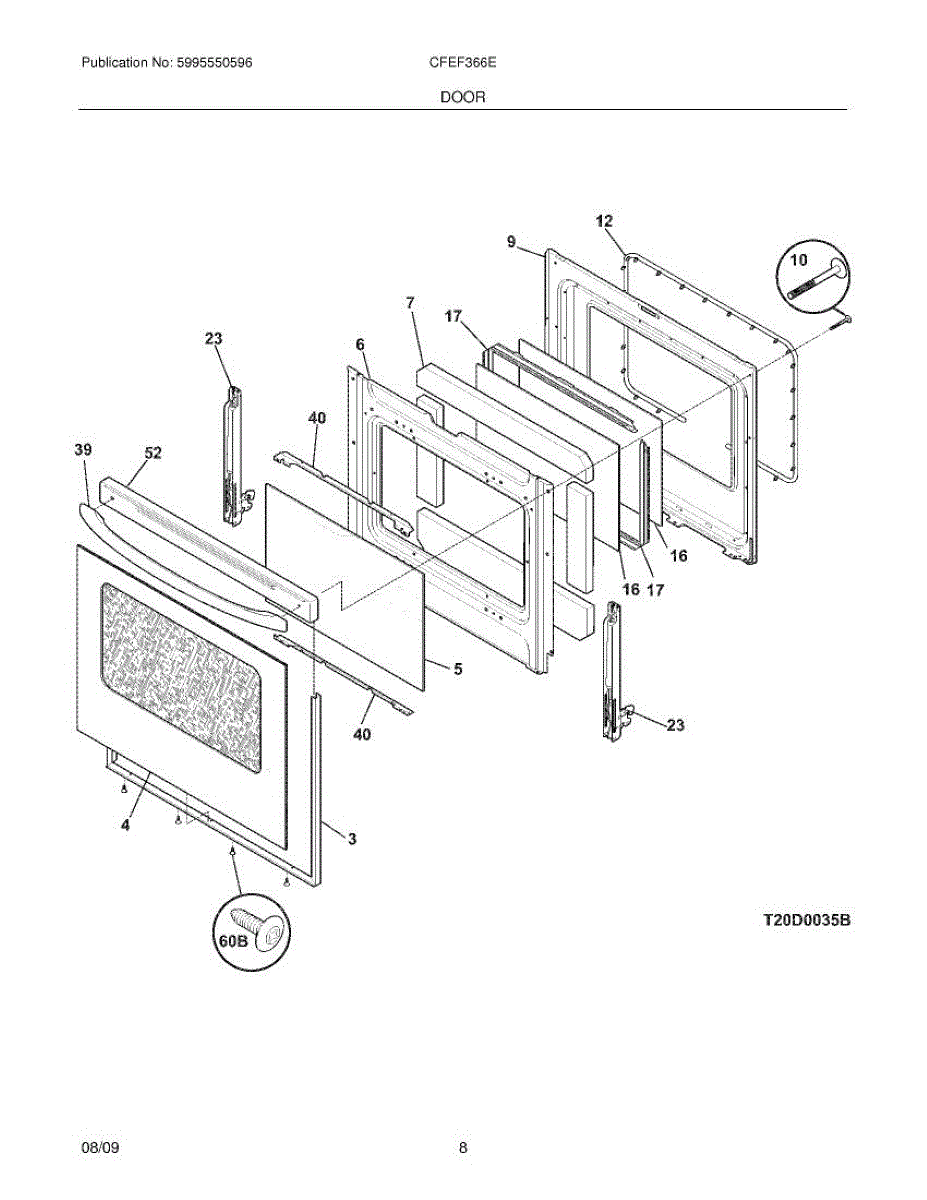 Publication No: 5995550596

CFEF366E

DOOR

12
9
10
7
17
23
6
40
39
52
16
16
17
5
23
40
4
3
60B

T20D0035B

08/09

8