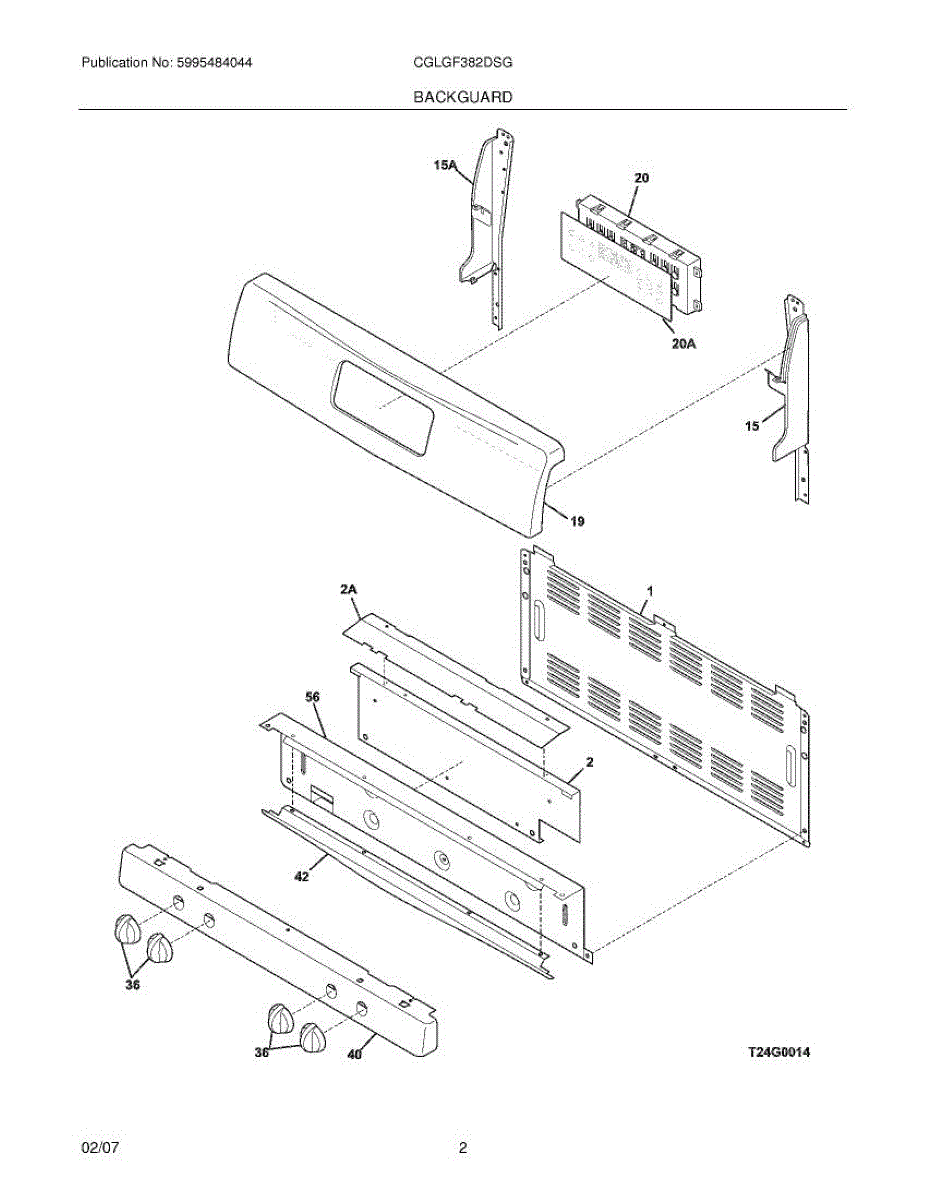 Publication No: 5995484044 CGLGF382DSG

BACKGUARD

15A
20
20A
15
19
2A
1
56
2
42
36
36
40
T24G0014

02/07 2