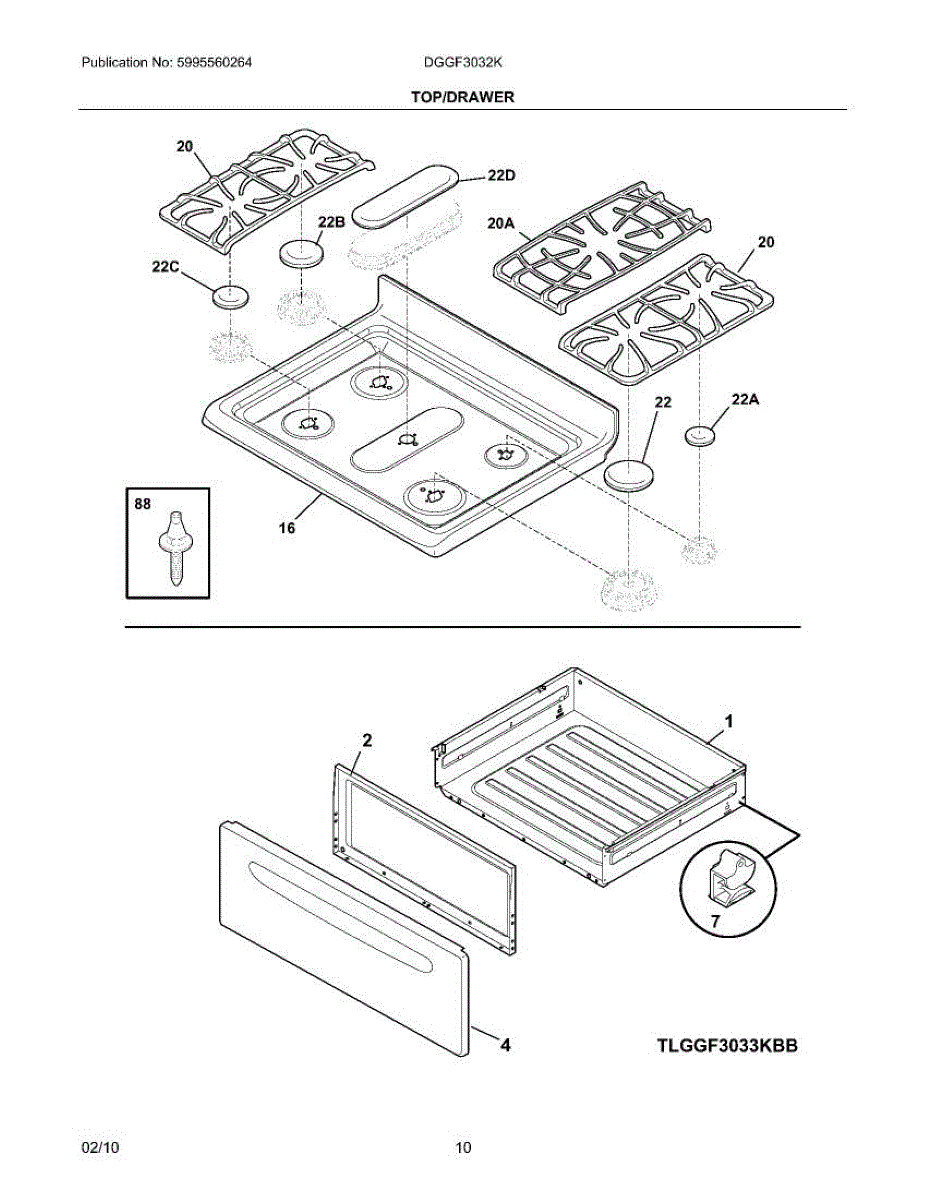 Publication No: 5995560264

DGGF3032K

TOP/DRAWER

20

22D

22B

20A

20

22C

22

22A

88

16

2

1

7

4

TLGGF3033KBB

02/10

10