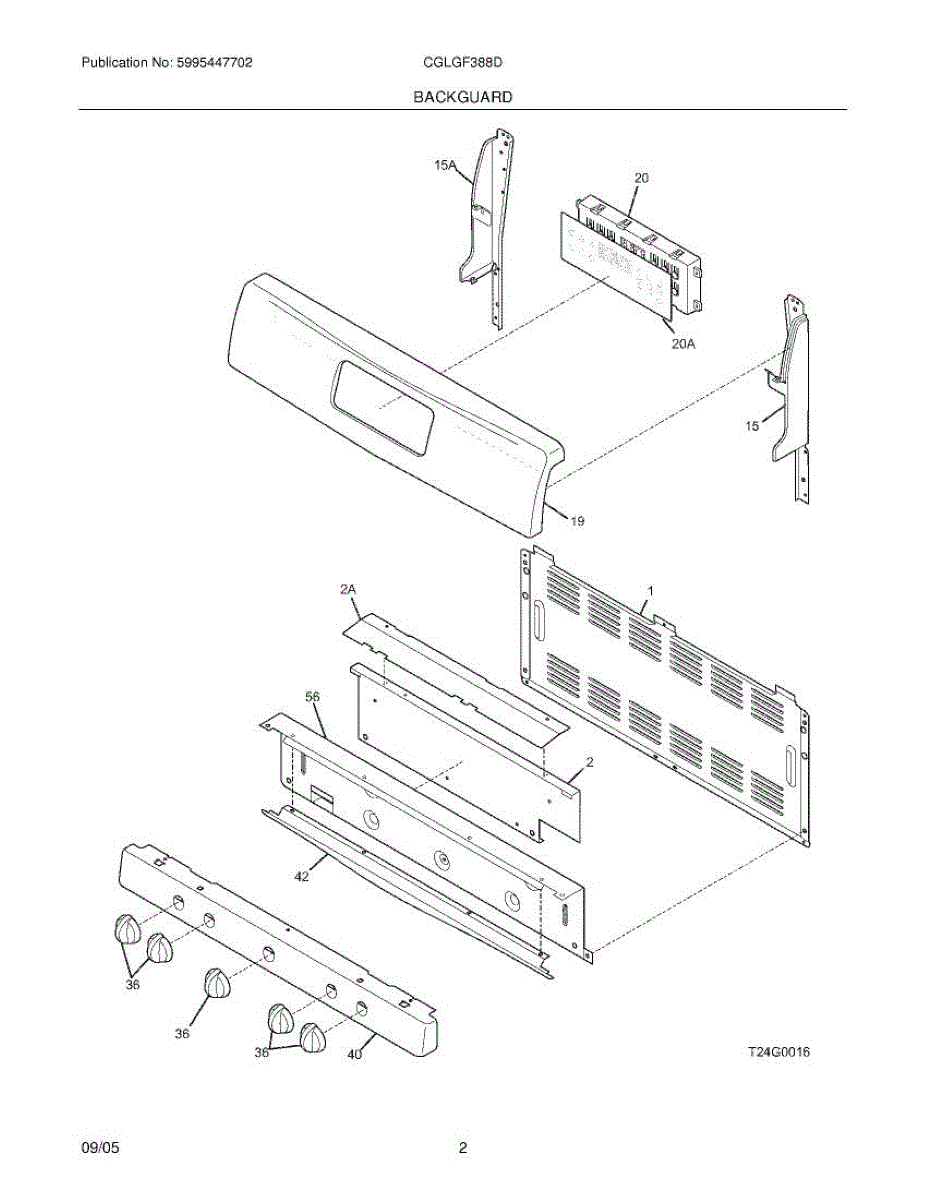 Publication No: 5995447702 CGLGF388D

BACKGUARD

15A
20
20A
15
19
2A
1
56
2
42
36
36
36
40
T24G0016

09/05 2