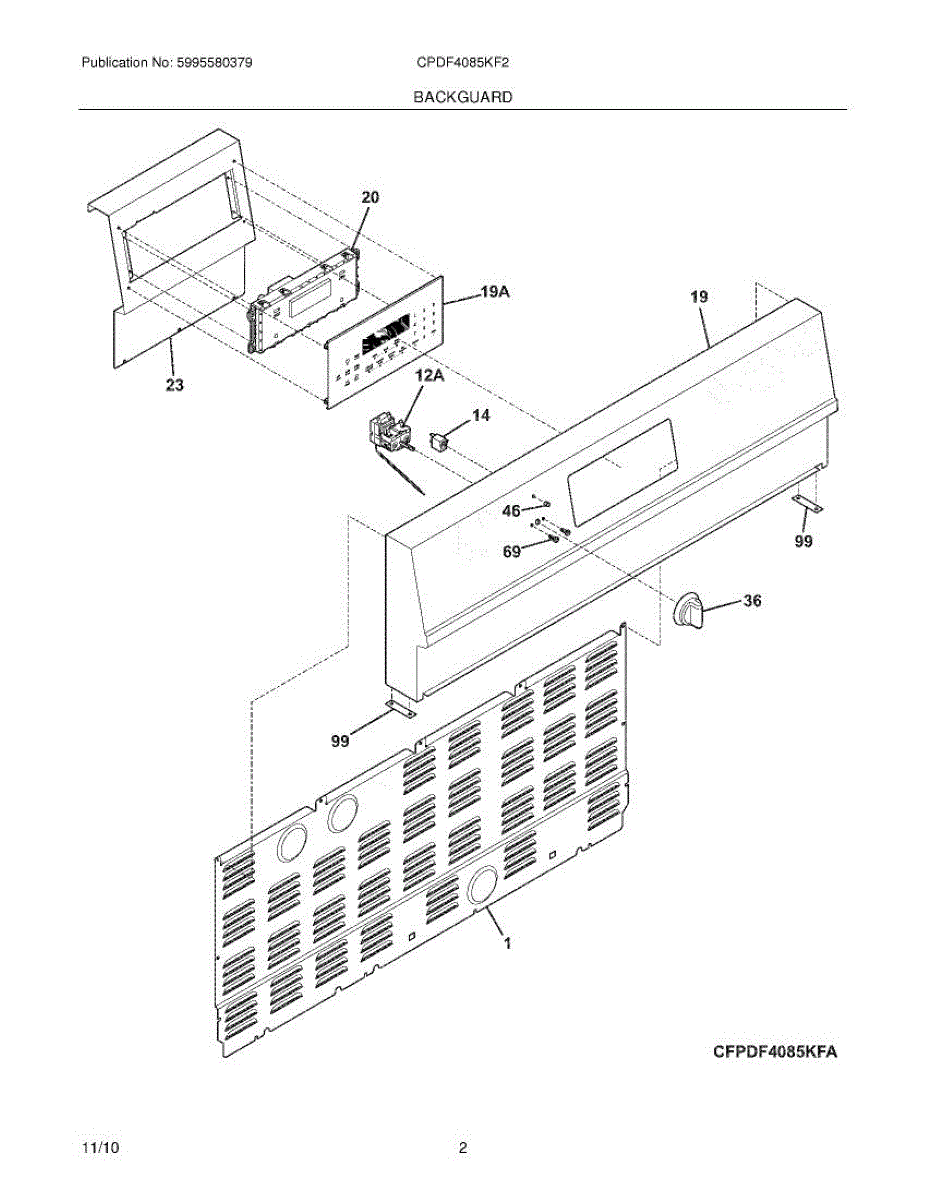 Publication No: 5995580379 CPDF4085KF2

BACKGUARD

20
19A
19
23
12A
14
46
69
99
36
99
1

CFPDF4085KFA

11/10 2