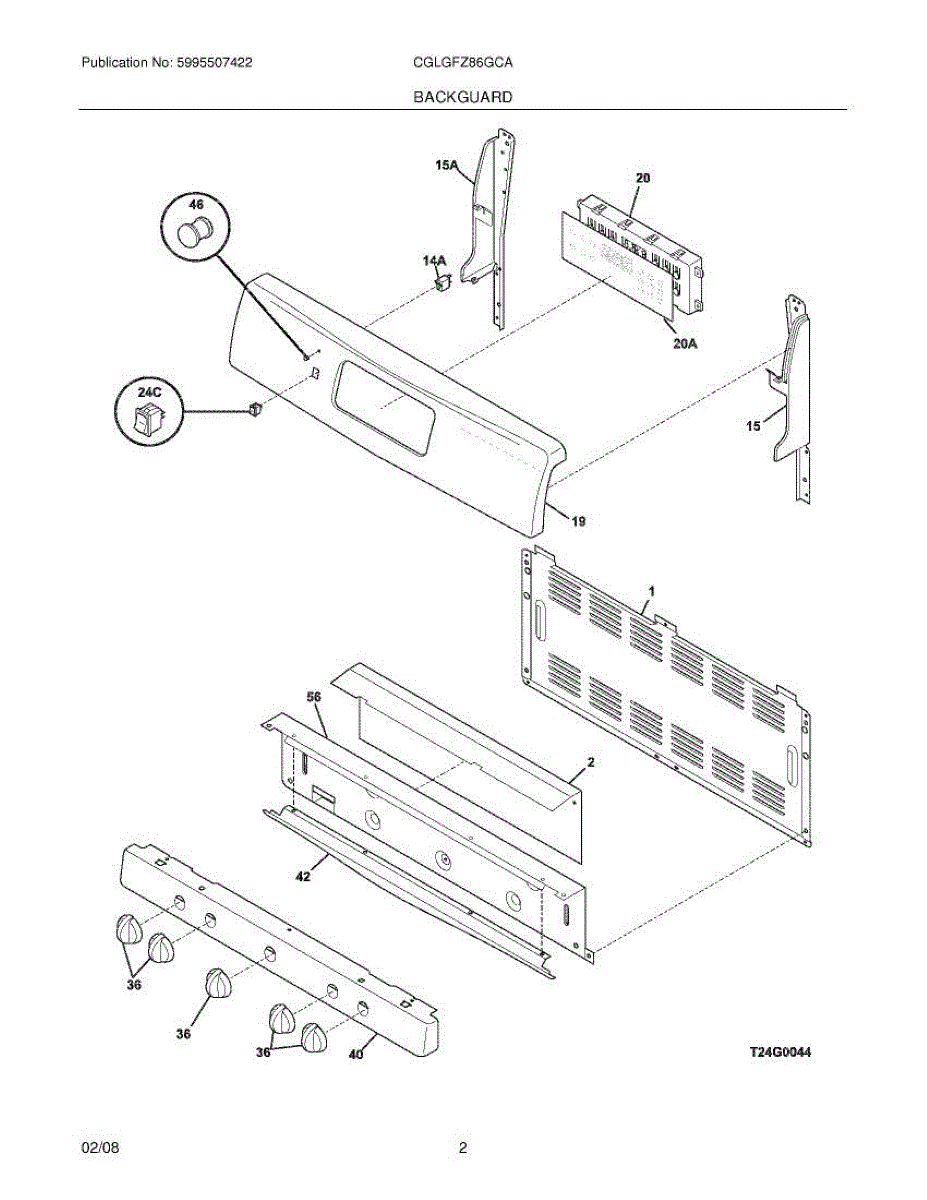 Publication No: 5995507422

CGLGFZ86GCA

BACKGUARD

15A

20

46

14A

20A

24C

15

19

1

56

2

42

36

36

36

40

T24G0044

02/08

2