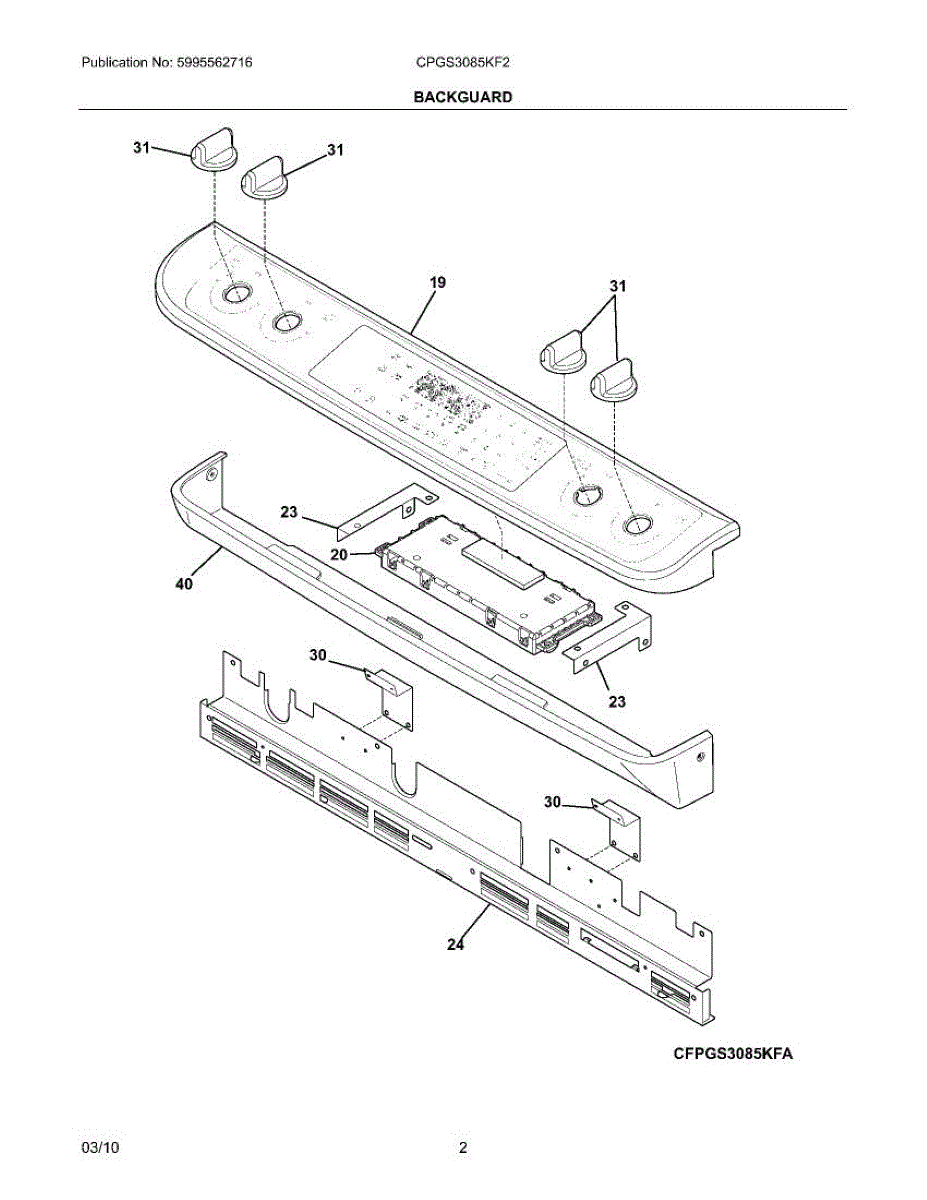 Publication No: 5995562716

CPGS3085KF2

BACKGUARD

31

31

19

31

23

20

40

30

23

30

24

CFPGS3085KFA

03/10

2