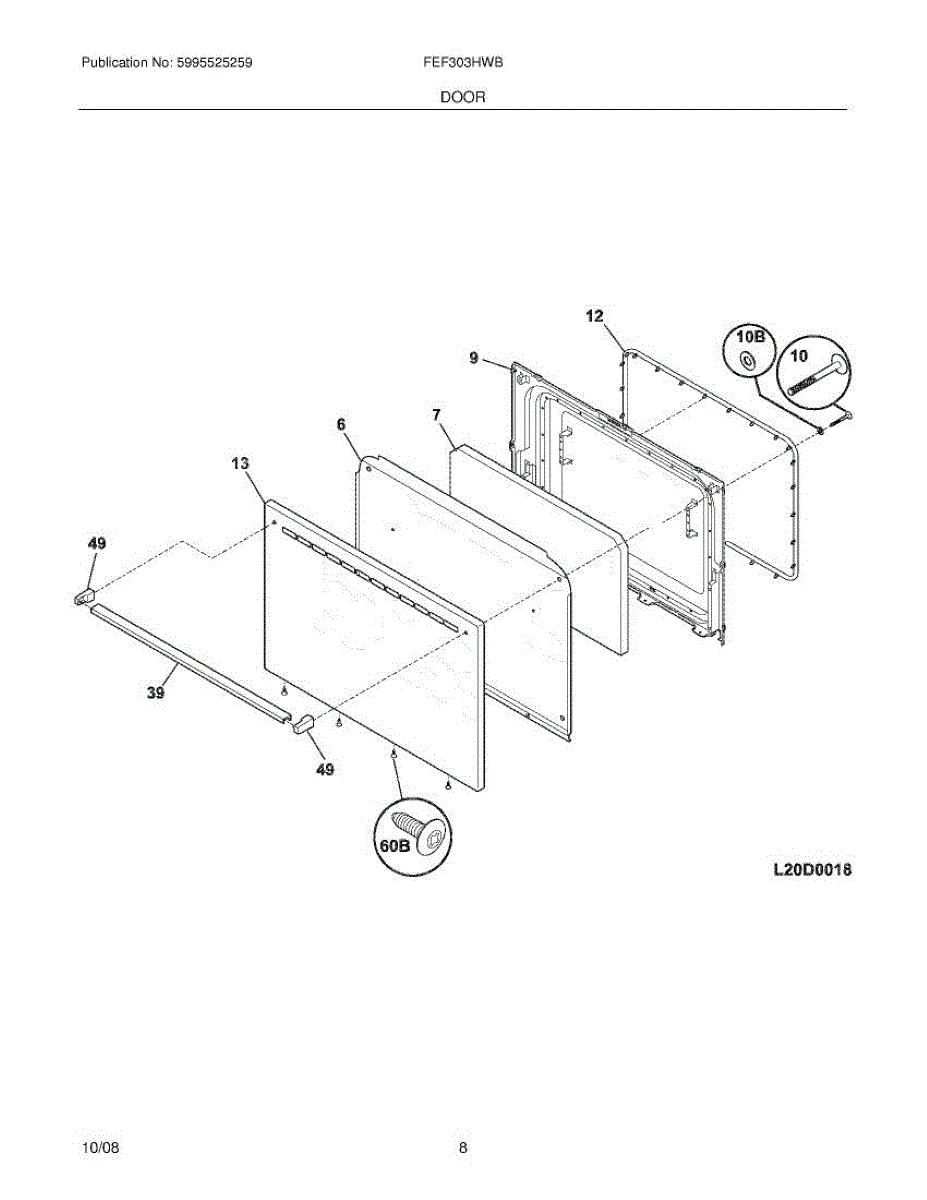 Publication No: 5995525259

FEF303HWB

DOOR

12

10B

10

9

7

6

13

49

39

49

60B

L20D0018

10/08

8