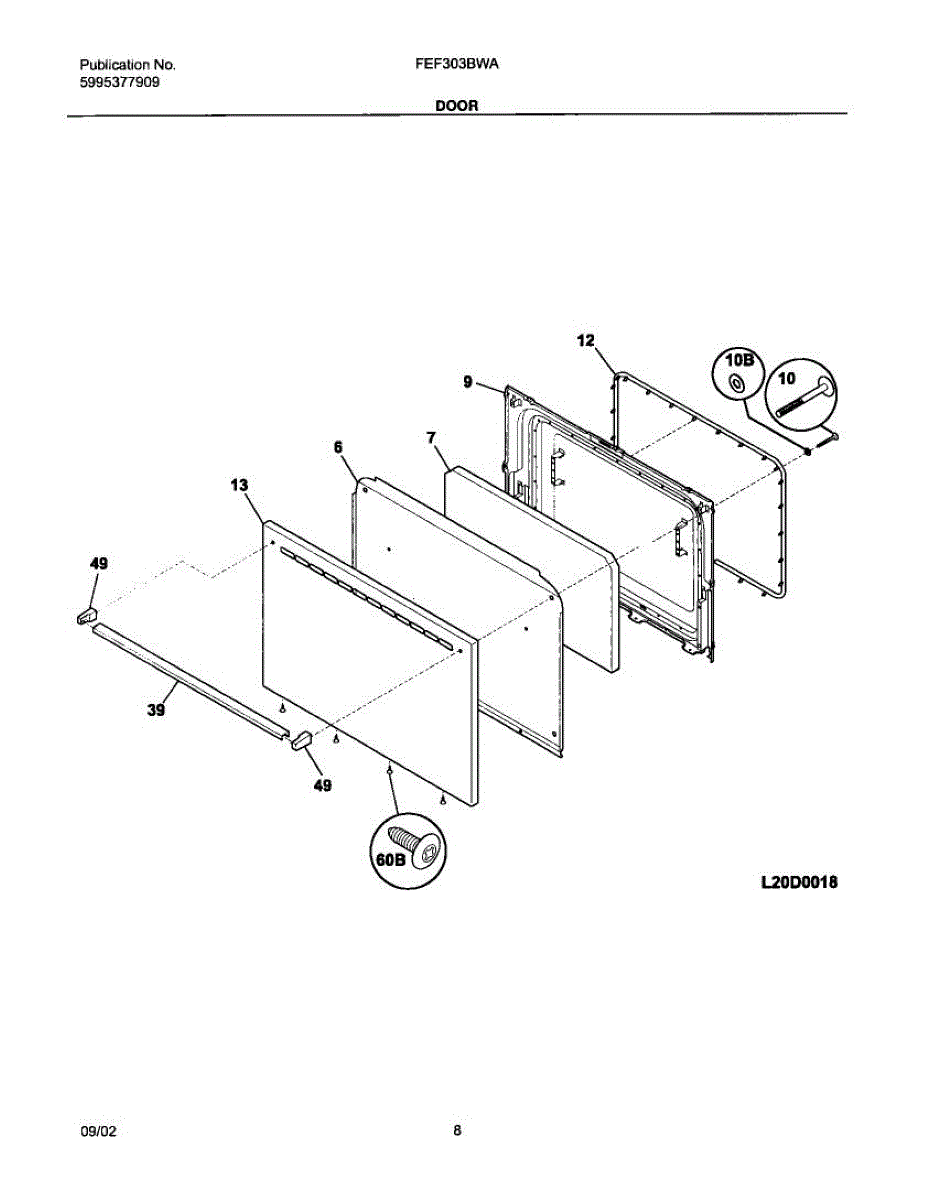 Publication No.
5995377909

FEF303BWA

DOOR

12
10B
10
9
7
6
13
49
39
49
60B

L20D0018

09/02

8