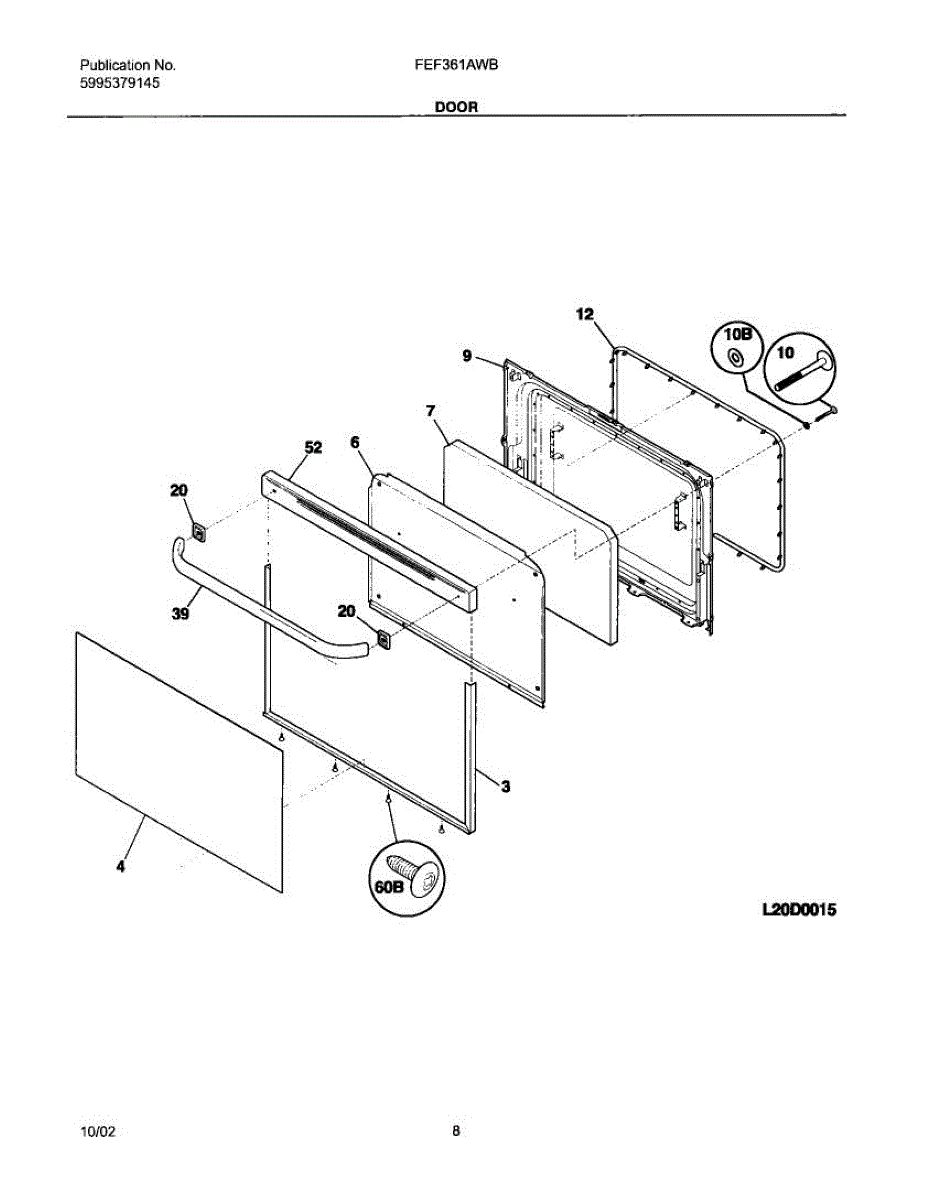 Publication No.
5995379145

FEF361AWB

DOOR

12
10B
10
9
7
52
6
20
39
20
3
4
60B

L20D0015

10/02

8