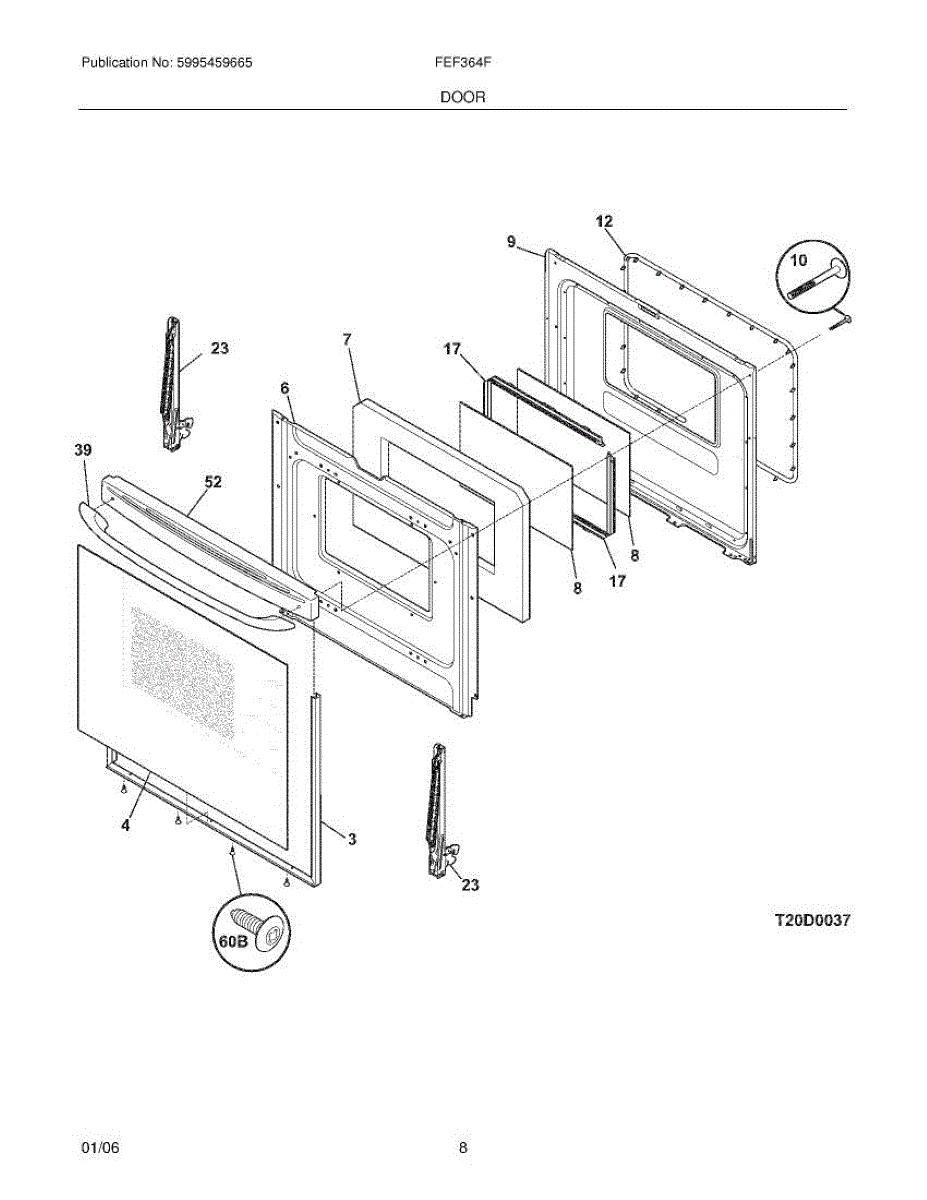 Publication No: 5995459665

FEF364F

DOOR

12
9
10
23
7
17
6
39
52
8
8
17
4
3
23
60B

T20D0037

01/06

8