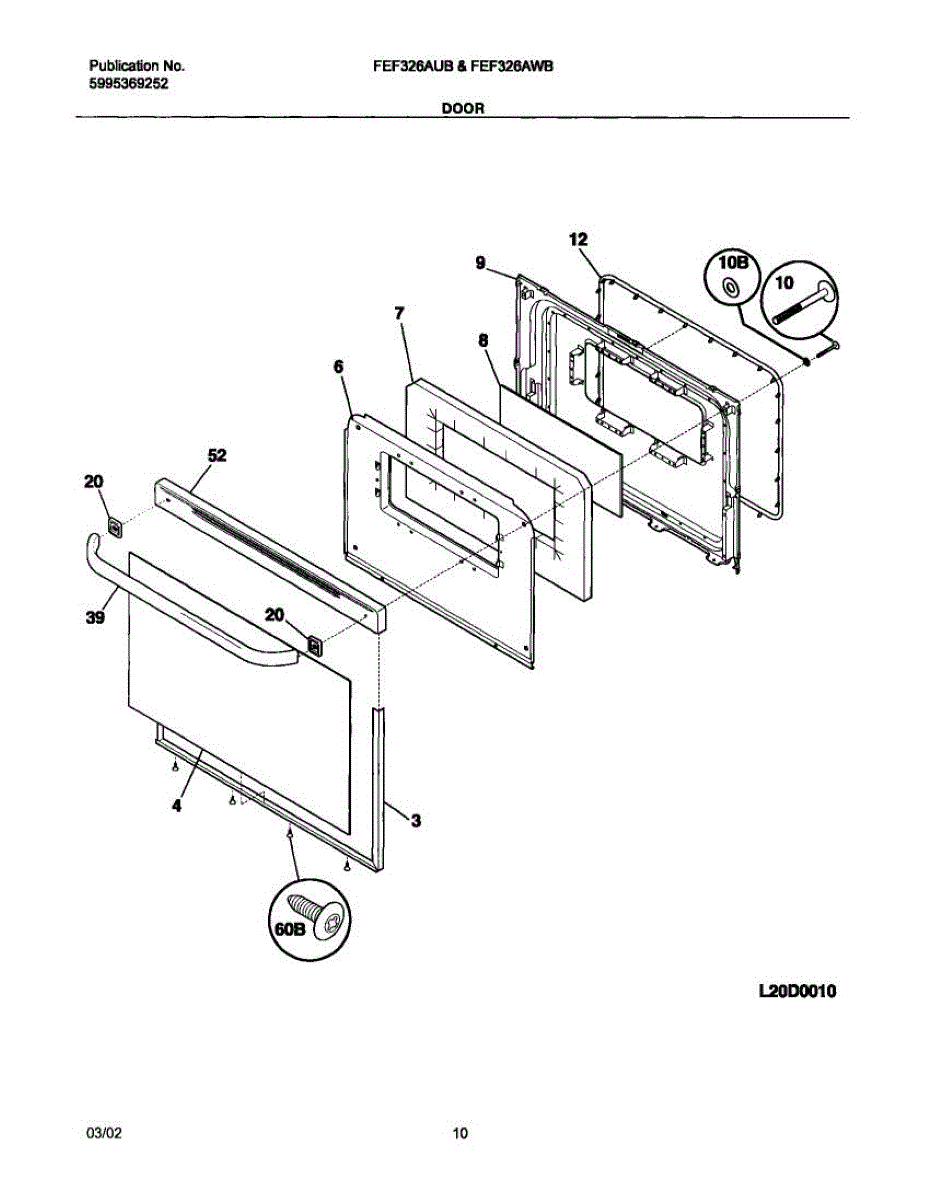 Publication No.
5995369252

FEF326AUB & FEF326AWB

DOOR

12
9
10B
10
7
8
6
52
20
39
20
4
3
60B

L20D0010

03/02

10