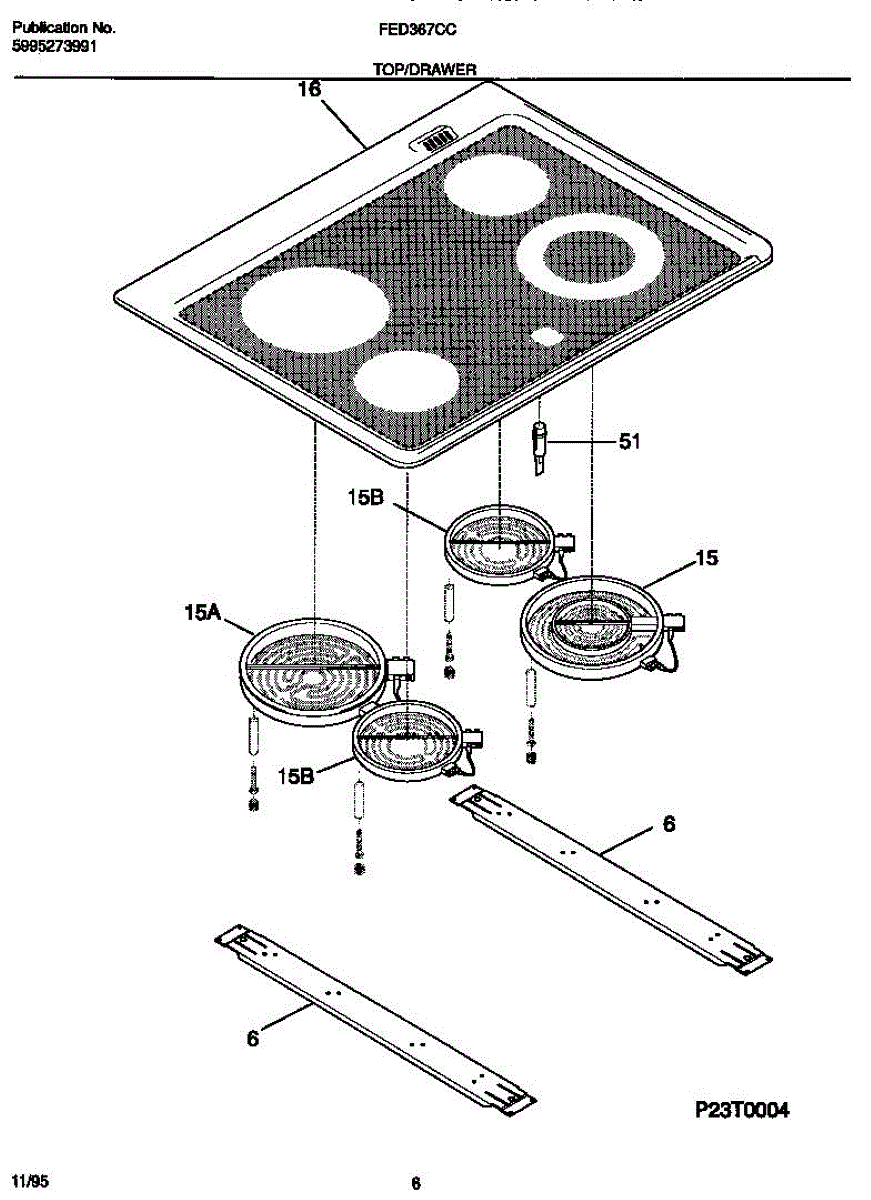 Publication No.
5995273991

FED367CC

TOP/DRAWER

16

51

15B

15

15A

15B

6

6

P23T0004

11/95

6