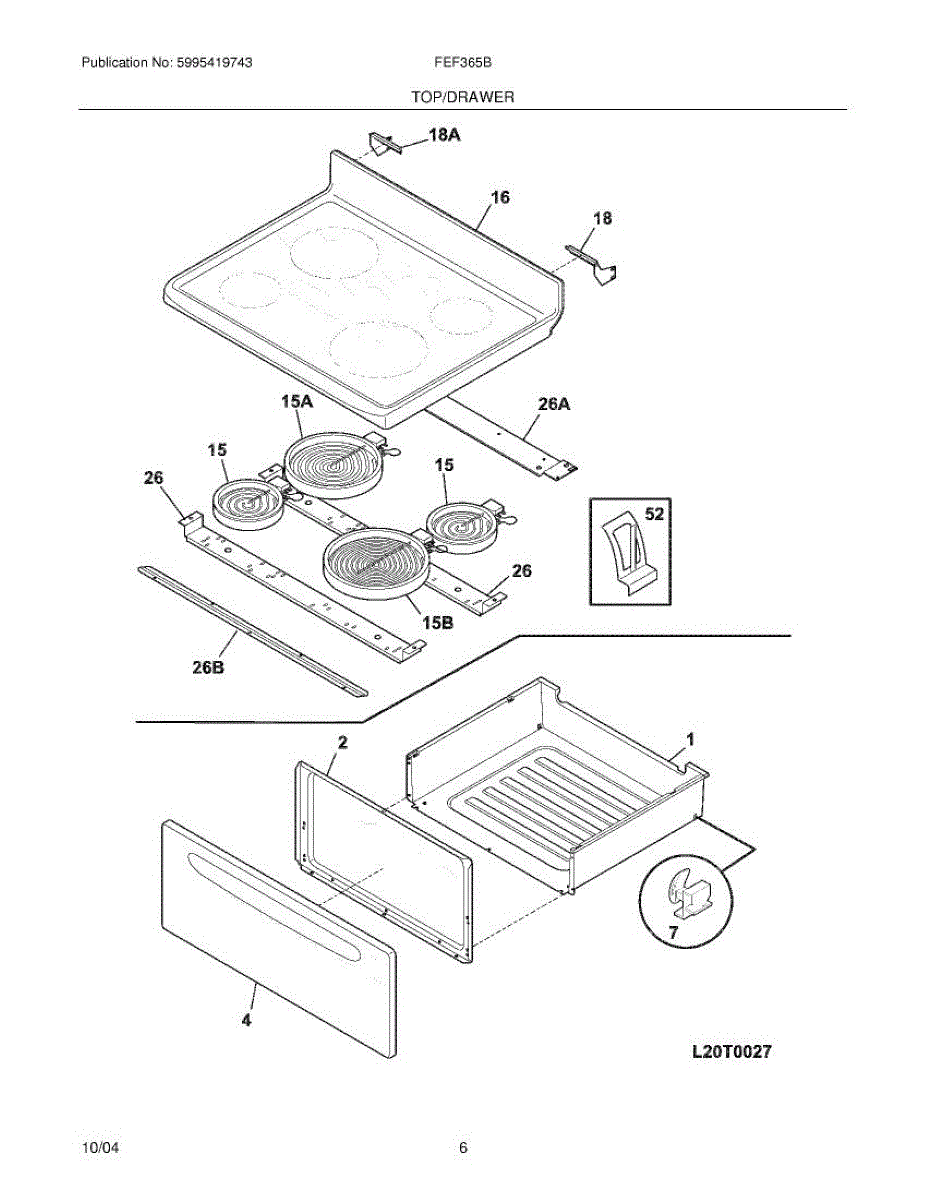 Publication No: 5995419743

FEF365B

TOP/DRAWER

18A

16

18

15A

26A

15

15

26

52

26

15B

26B

2

1

7

4

L20T0027

10/04

6