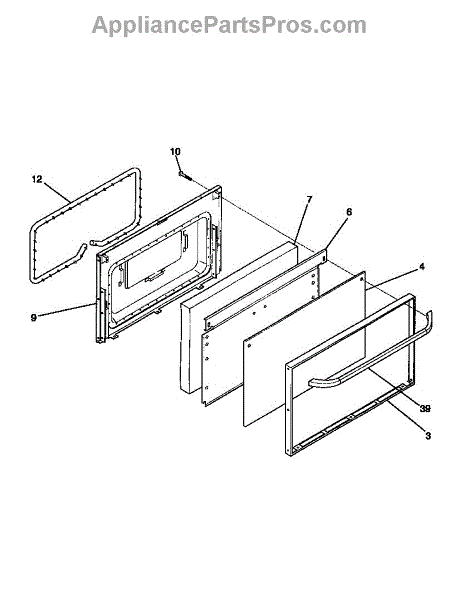 AppliancePartsPros.com

10

12

7

6

4

9

39

3