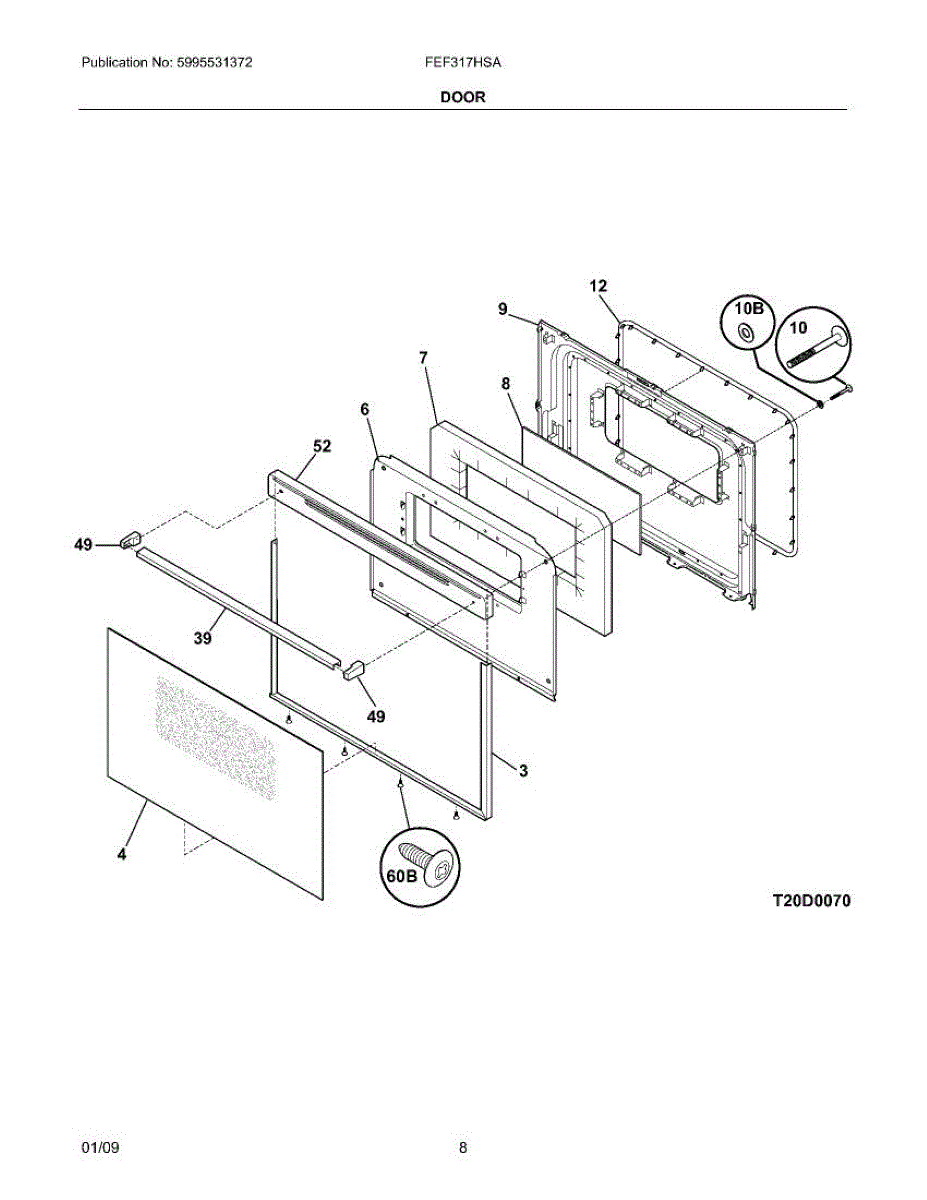 Publication No: 5995531372

FEF317HSA

DOOR

12

9

10B

10

7

8

6

52

49

39

49

3

4

60B

T20D0070

01/09

8