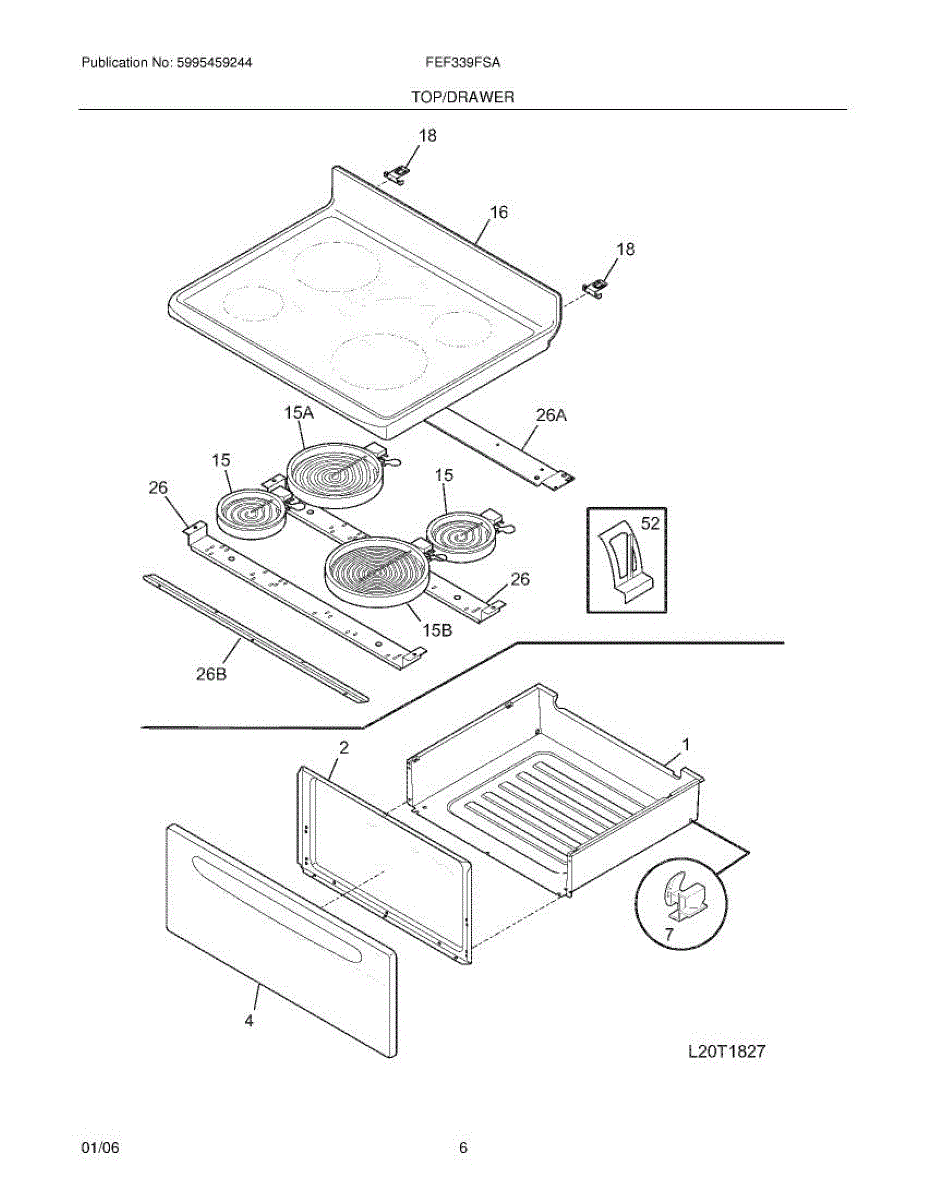 Publication No: 5995459244

FEF339FSA

TOP/DRAWER

18

16

18

15A

26A

15

15

26

52

26

15B

26B

2

1

7

4

L20T1827

01/06

6