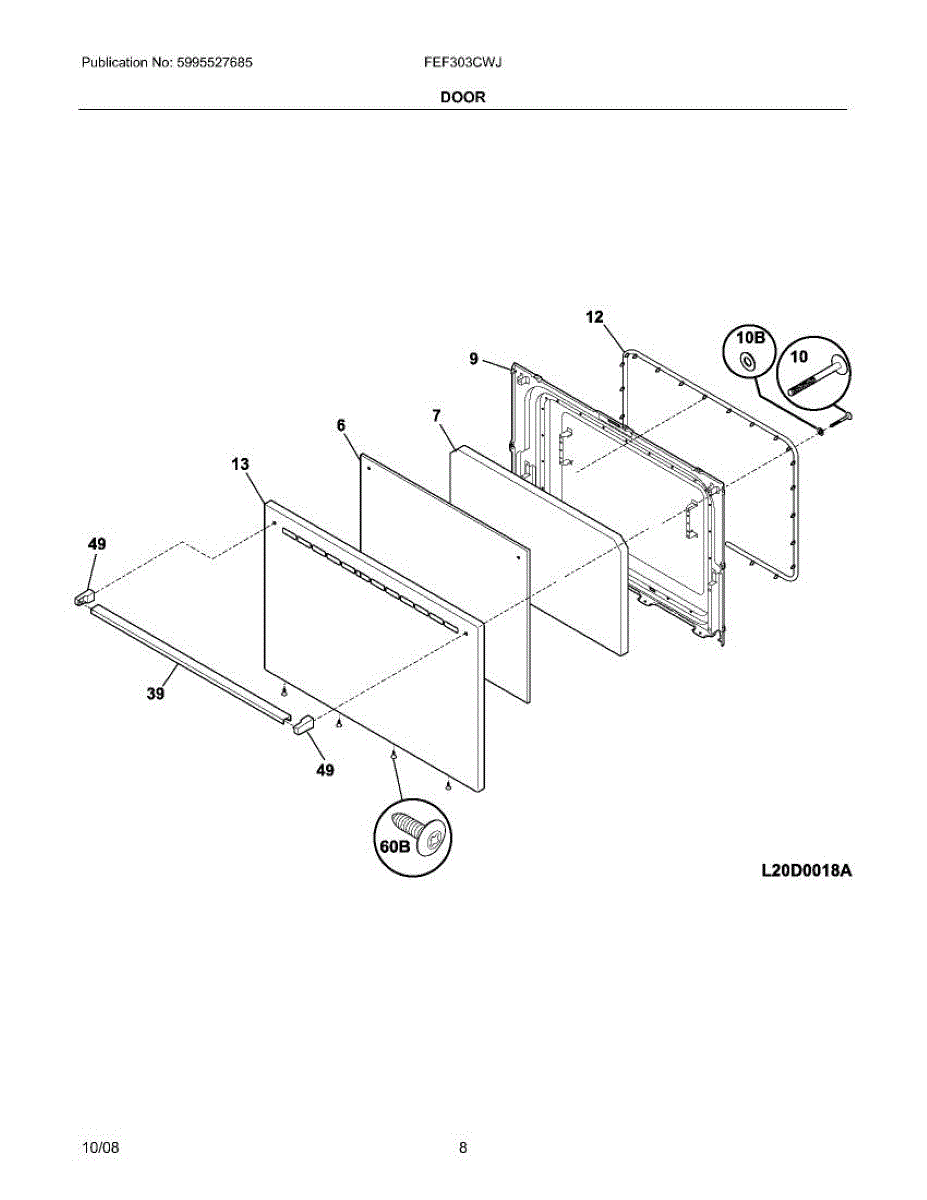 Publication No: 5995527685

FEF303CWJ

DOOR

12

10B

10

9

7

6

13

49

39

49

60B

L20D0018A

10/08

8