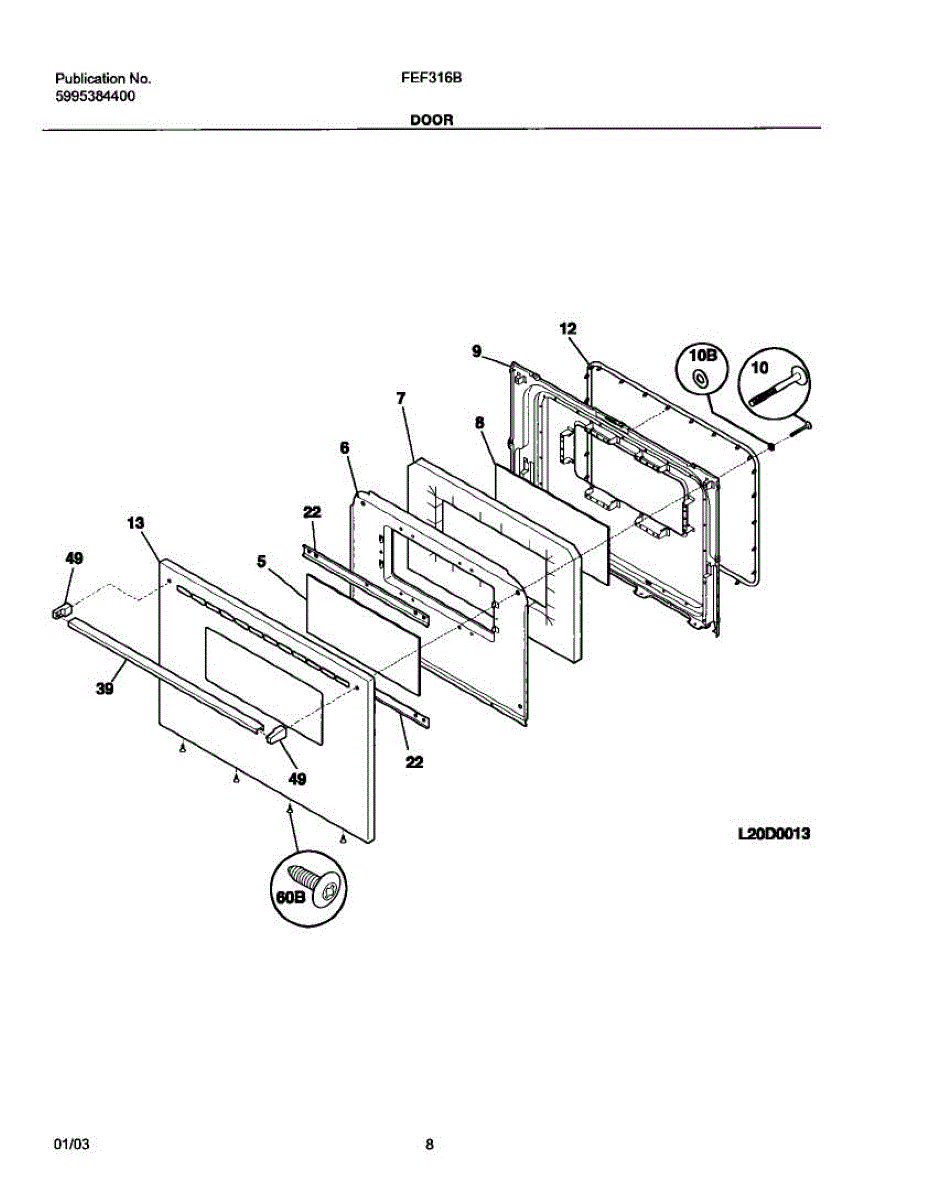 Publication No.
5995384400

FEF316B

DOOR

12
9
10B
10
7
8
6
22
13
5
49
39
49
22
60B

L20D0013

01/03

8