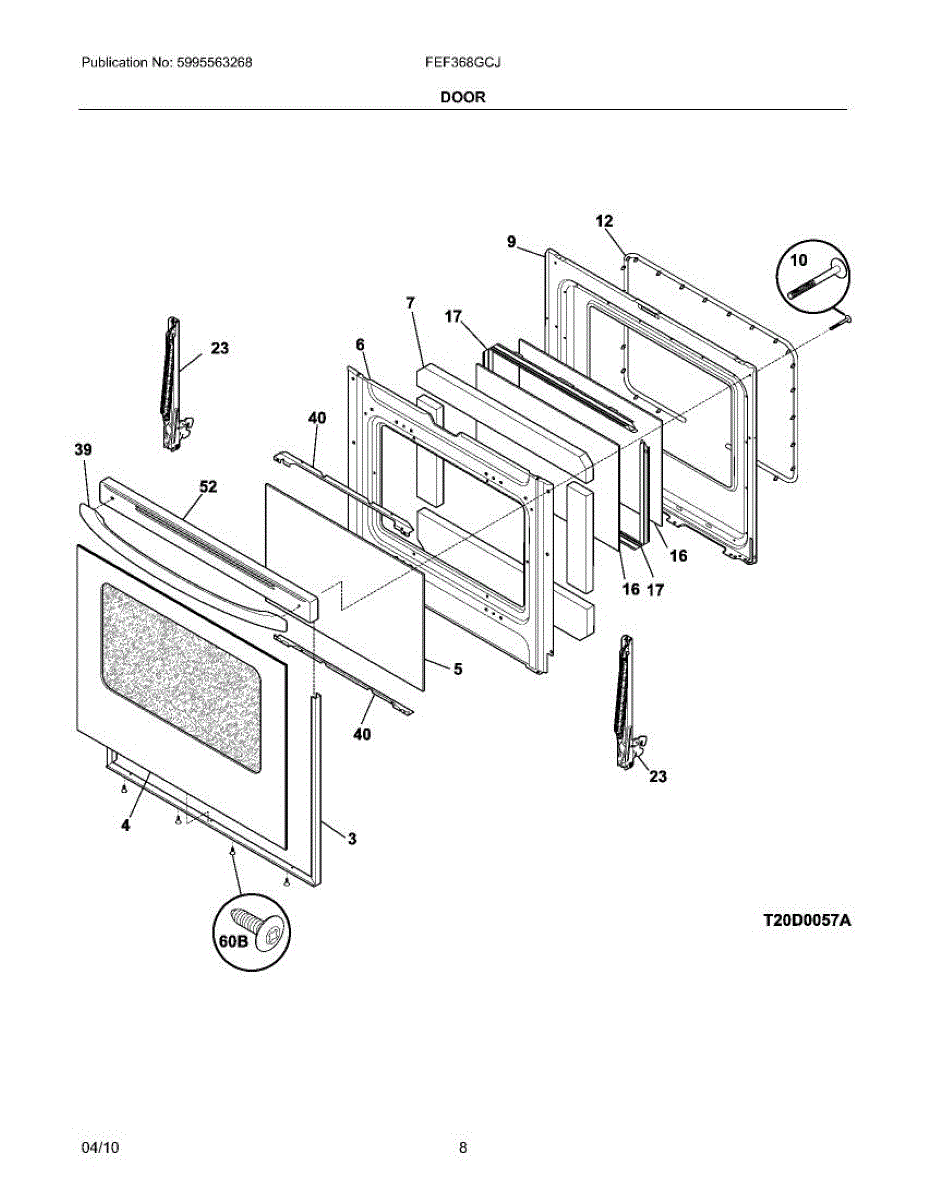 Publication No: 5995563268

FEF368GCJ

DOOR

12
9
10
7
17
6
23
40
39
52
16
16
17
5
40
23
4
3
60B

T20D0057A

04/10

8